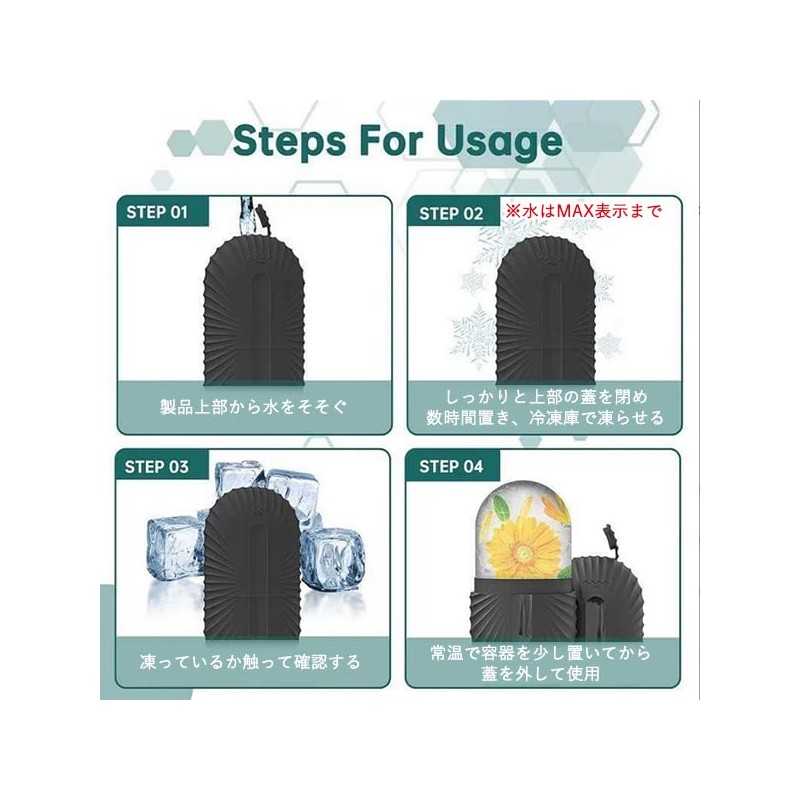 Steps For Usage

STEP 01

製品上部から水をそそぐ

STEP 02 ※水はMAX表示まで

しっかりと上部の蓋を閉め
数時間置き、冷凍庫で凍らせる

STEP 03

凍っているか触って確認する

STEP 04

常温で容器を少し置いてから
蓋を外して使用