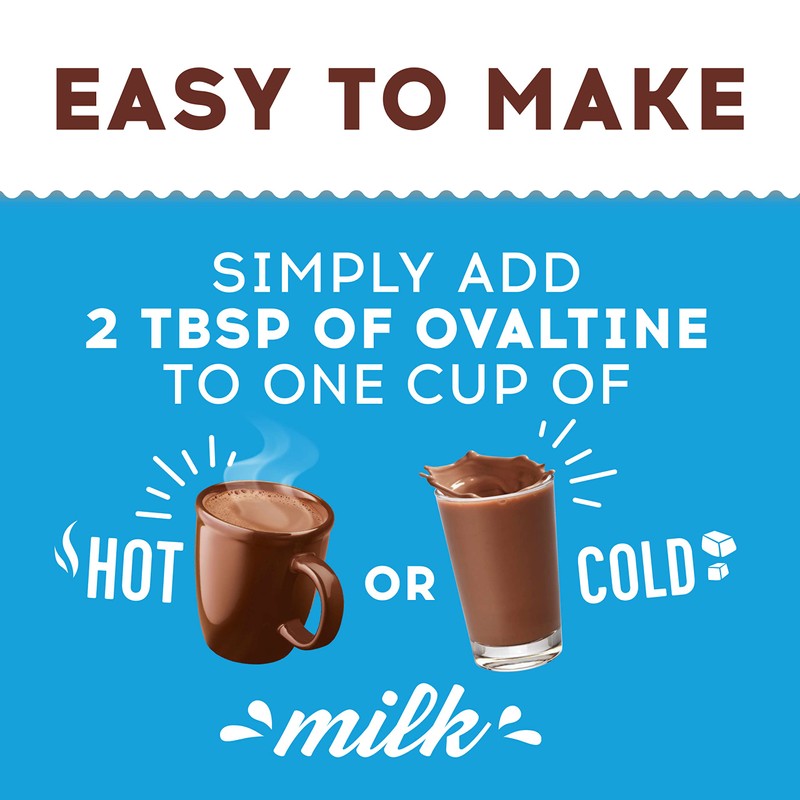 EASY TO MAKE

SIMPLY ADD
2 TBSP OF OVALTINE
TO ONE CUP OF

HOT OR COLD

milk