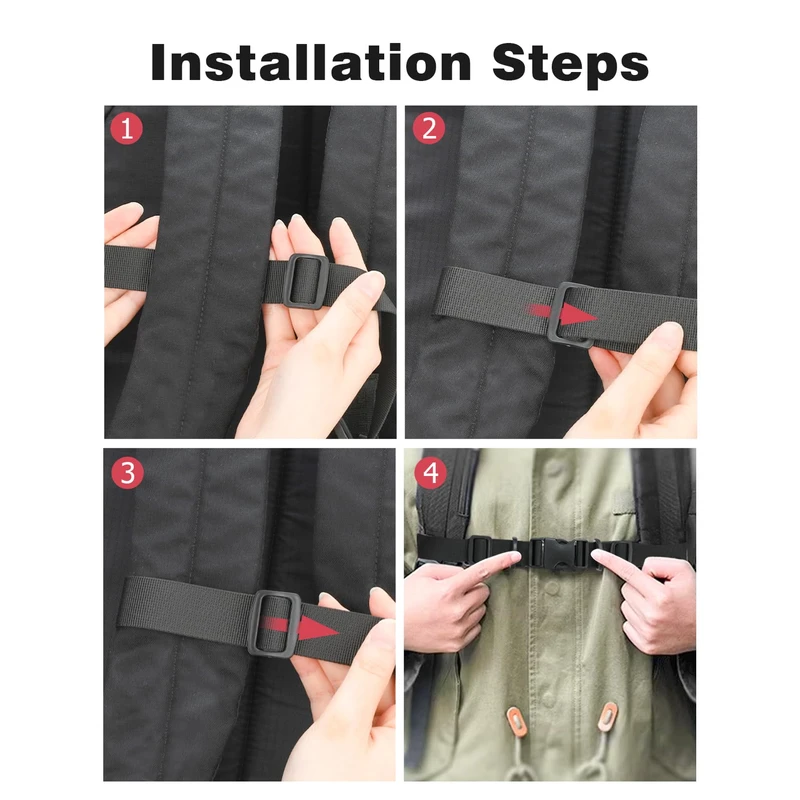 Installation Steps

1

2

3

4