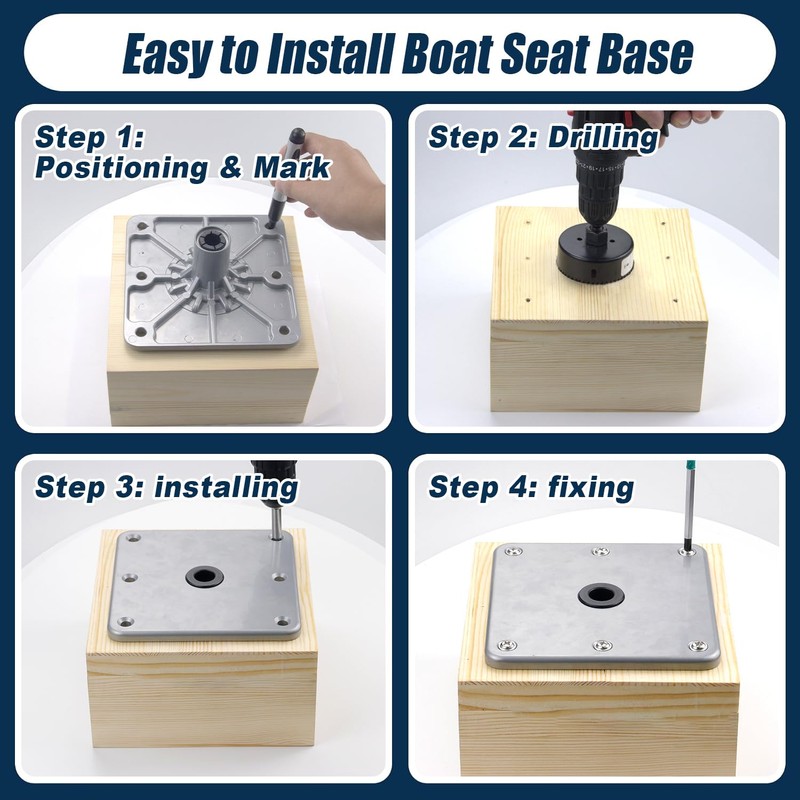 Easy to Install Boat Seat Base

Step 1:
Positioning & Mark

Step 2: Drilling

Step 3: installing

Step 4: fixing