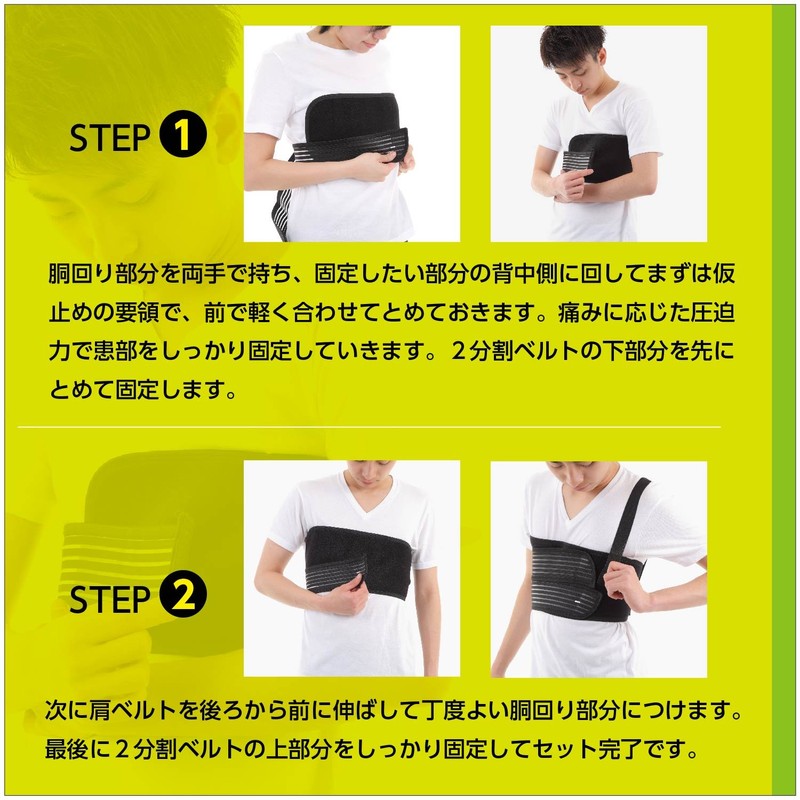 STEP 1

胴回り部分を両手で持ち、固定したい部分の背中側に回してまずは仮止めの要領で、前で軽く合わせてとめておきます。痛みに応じた圧迫力で患部をしっかり固定していきます。２分割ベルトの下部分を先にとめて固定します。

STEP 2

次に肩ベルトを後ろから前に伸ばして丁度よい胴回り部分につけます。最後に２分割ベルトの上部分をしっかり固定してセット完了です。