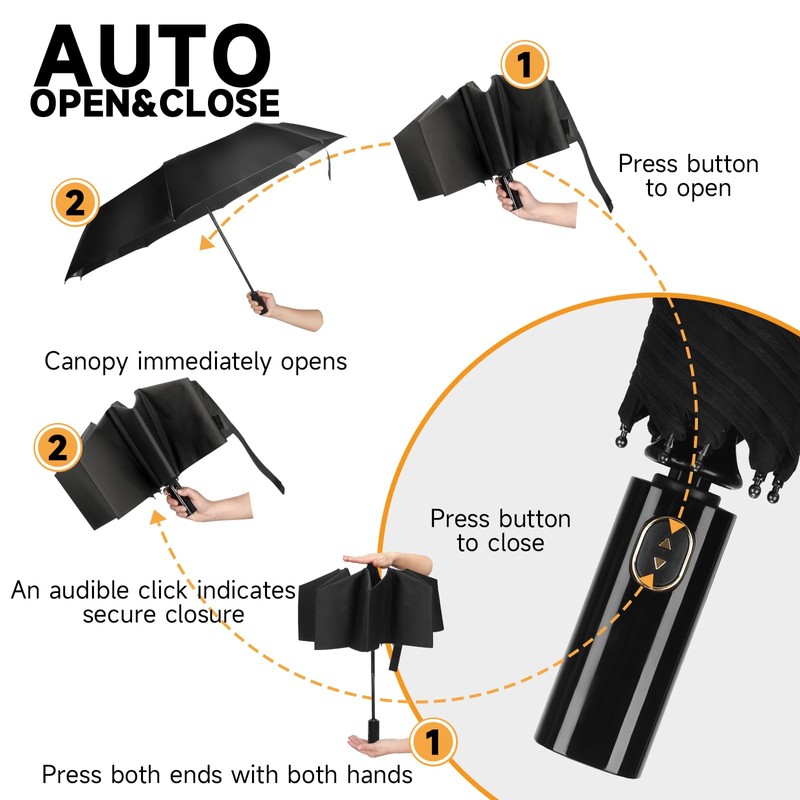 AUTO
OPEN&CLOSE

1

Press button to open

2

Canopy immediately opens

2

Press button to close

An audible click indicates secure closure

1

Press both ends with both hands