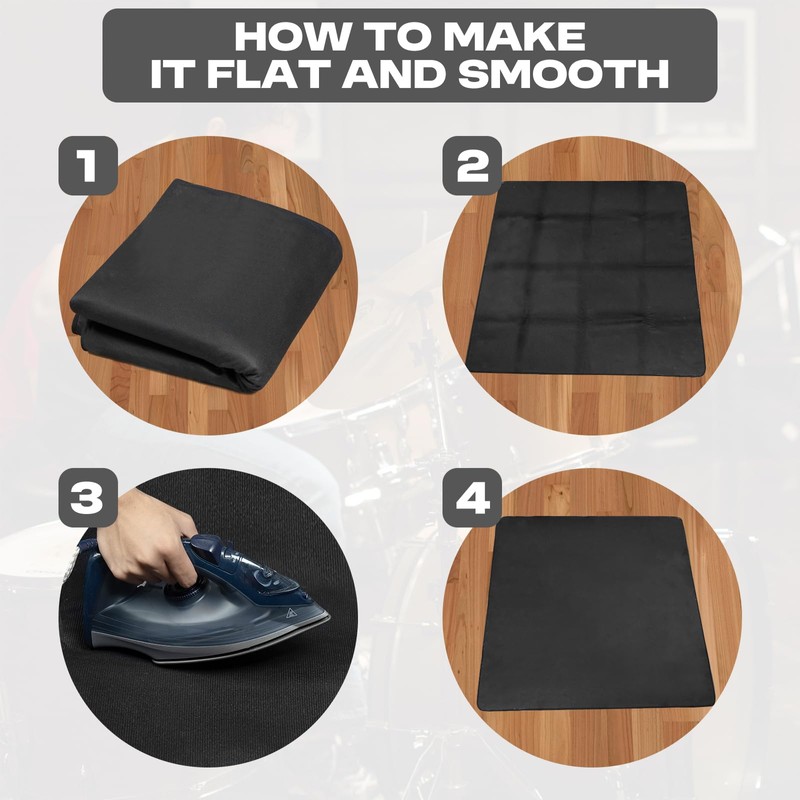 HOW TO MAKE IT FLAT AND SMOOTH

1

2

3

4