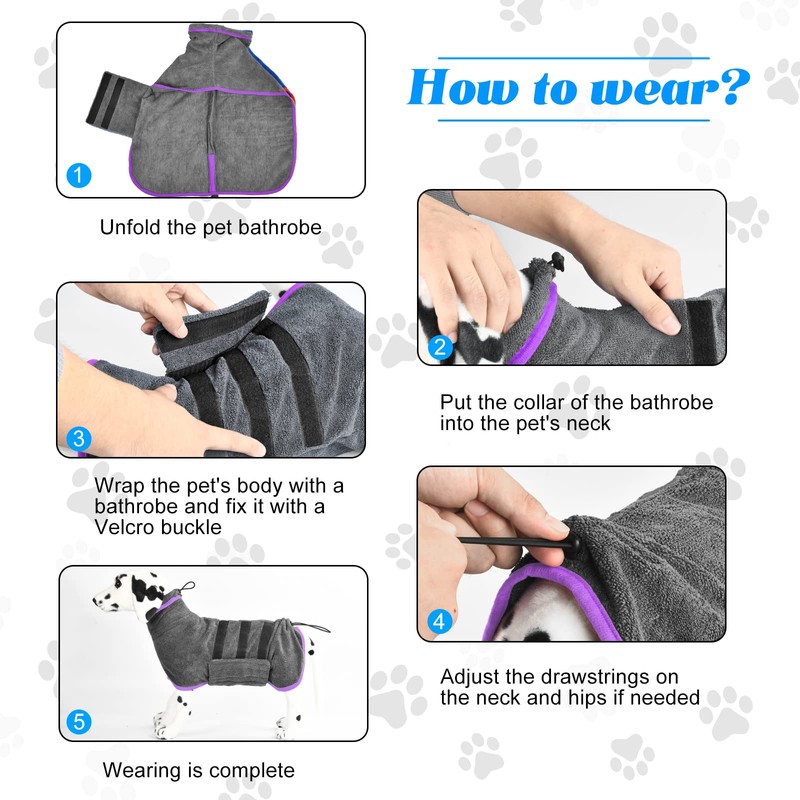 How to wear?

1

Unfold the pet bathrobe

2

Put the collar of the bathrobe into the pet's neck

3

Wrap the pet's body with a bathrobe and fix it with a Velcro buckle

4

Adjust the drawstrings on the neck and hips if needed

5

Wearing is complete