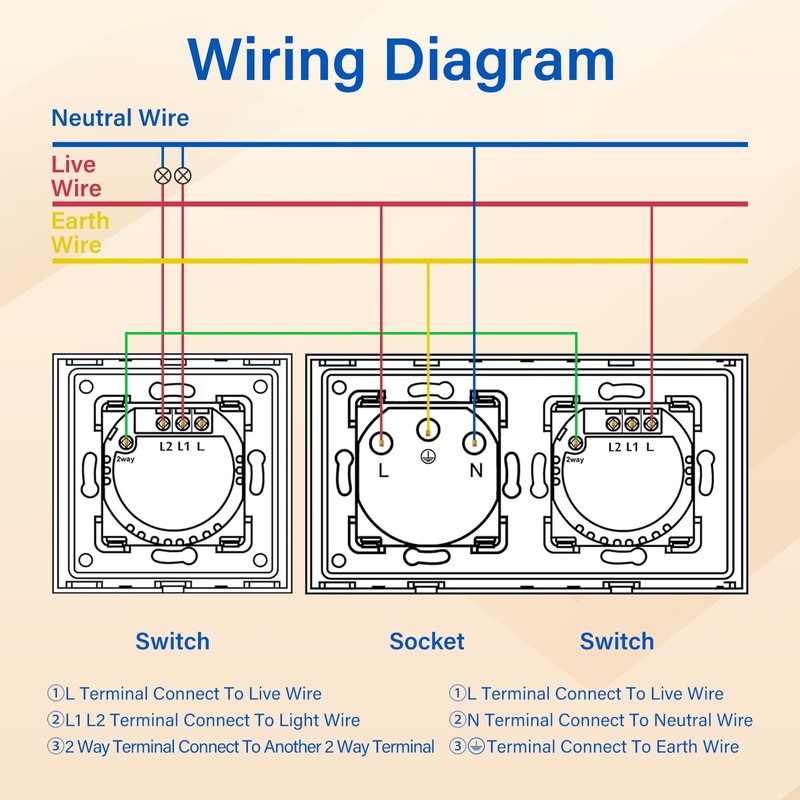 Wiring Diagram

Neutral Wire

Live Wire

Earth Wire

2way

L2 L1 L

L

N

2way

L2 L1 L

Switch

Socket

Switch

①L Terminal Connect To Live Wire
②L1 L2 Terminal Connect To Light Wire
③2 Way Terminal Connect To Another 2 Way Terminal

①L Terminal Connect To Live Wire
②N Terminal Connect To Neutral Wire
③⏚Terminal Connect To Earth Wire