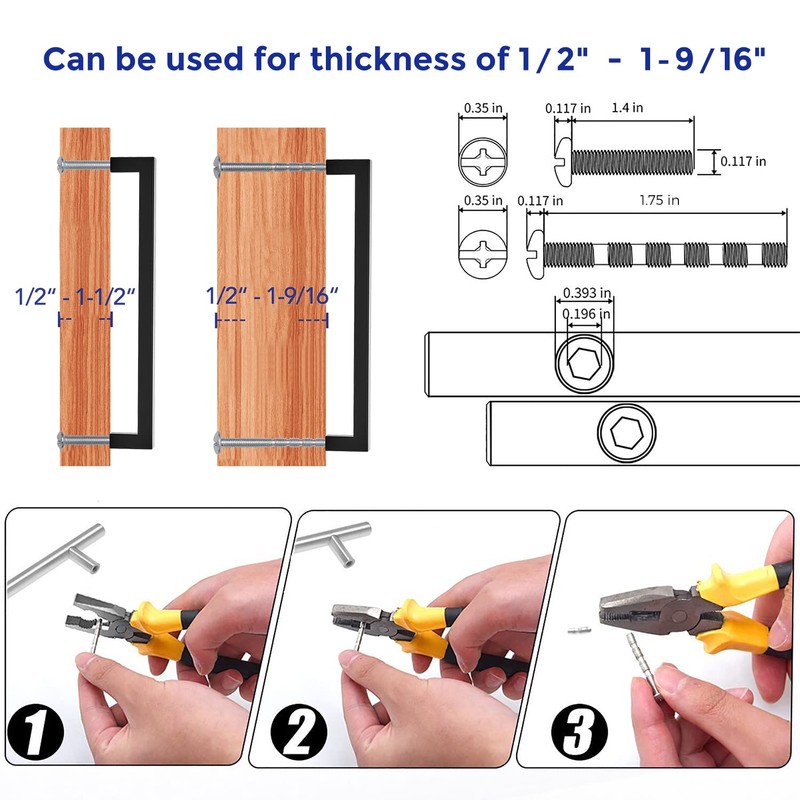 Can be used for thickness of 1/2" - 1-9/16"

1/2" - 1-1/2"

1/2" - 1-9/16"

0.35 in
0.117 in
1.4 in
0.117 in

0.35 in
0.117 in
1.75 in

0.393 in
0.196 in

1

2

3