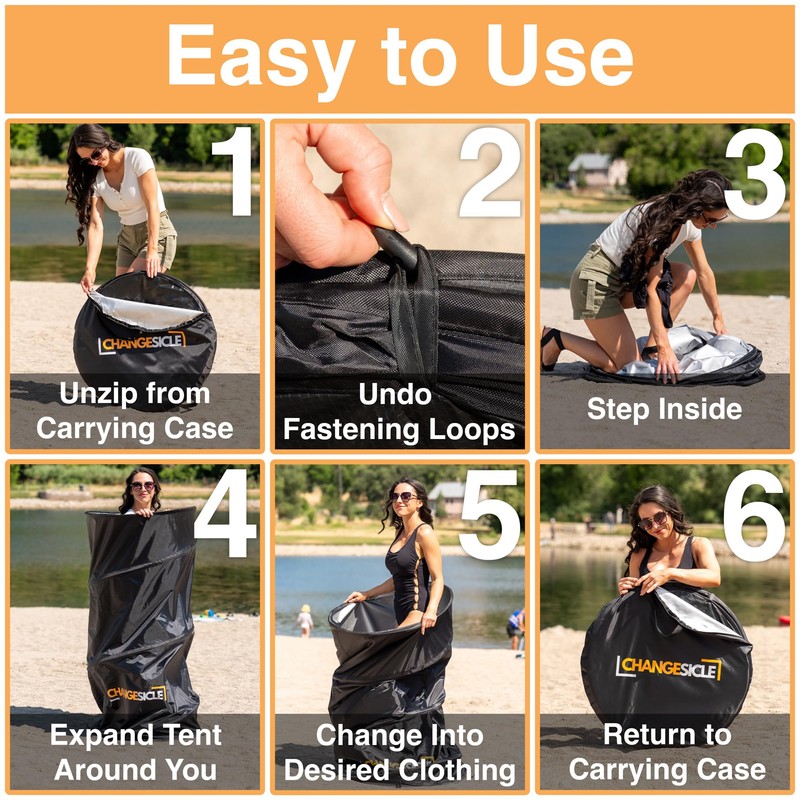 Easy to Use

1

CHANGESICLE

Unzip from Carrying Case

2

Undo Fastening Loops

3

Step Inside

4

CHANGESICLE

Expand Tent Around You

5

Change Into Desired Clothing

6

CHANGESICLE

Return to Carrying Case