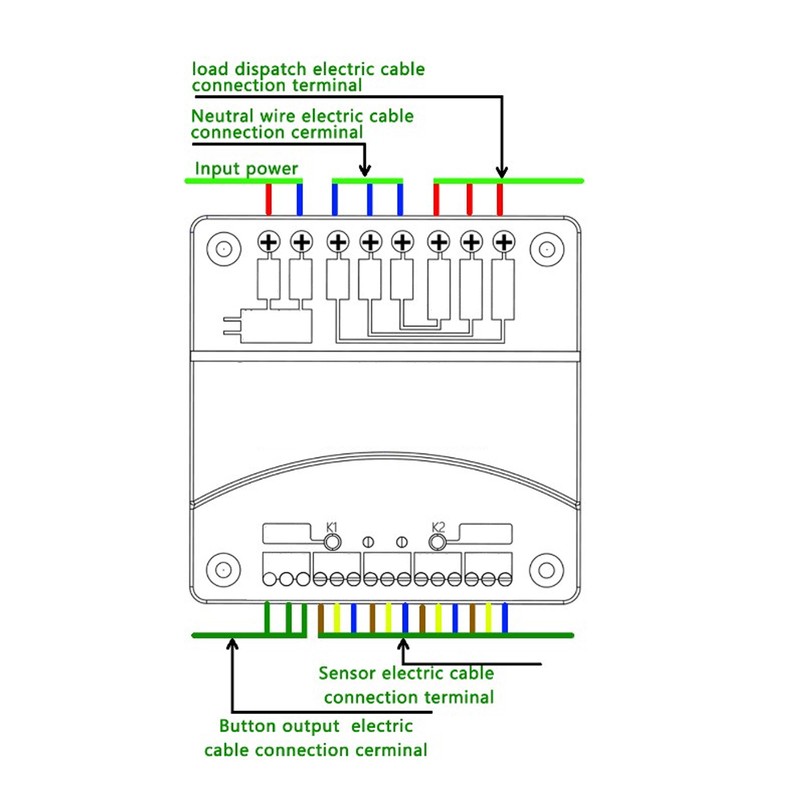 load dispatch electric cable connection terminal

Neutral wire electric cable connection cerminal

Input power

K1

K2

Sensor electric cable connection terminal

Button output electric cable connection cerminal