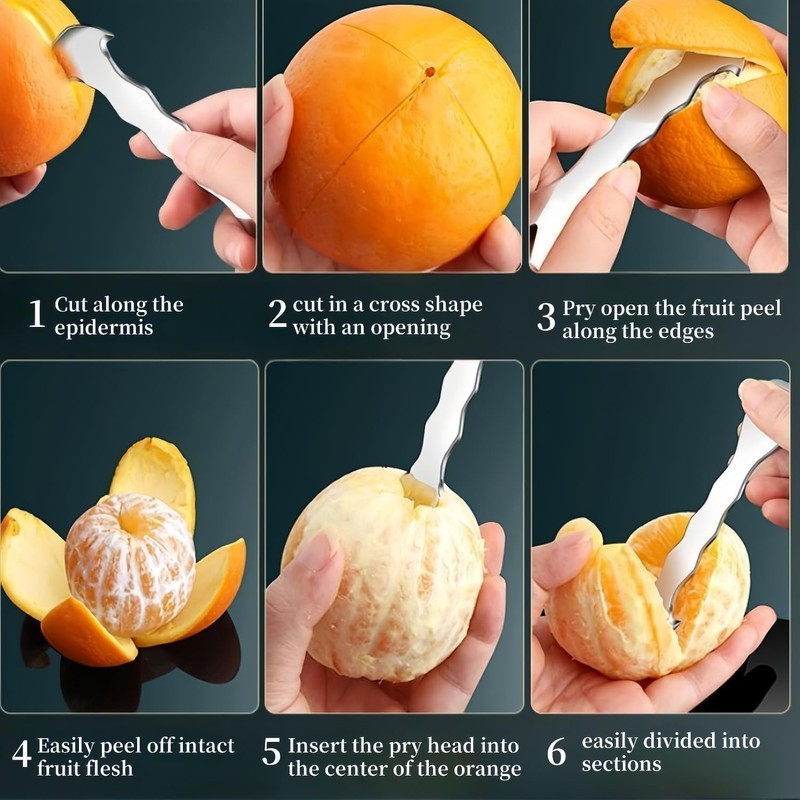 1 Cut along the epidermis

2 cut in a cross shape with an opening

3 Pry open the fruit peel along the edges

4 Easily peel off intact fruit flesh

5 Insert the pry head into the center of the orange

6 easily divided into sections