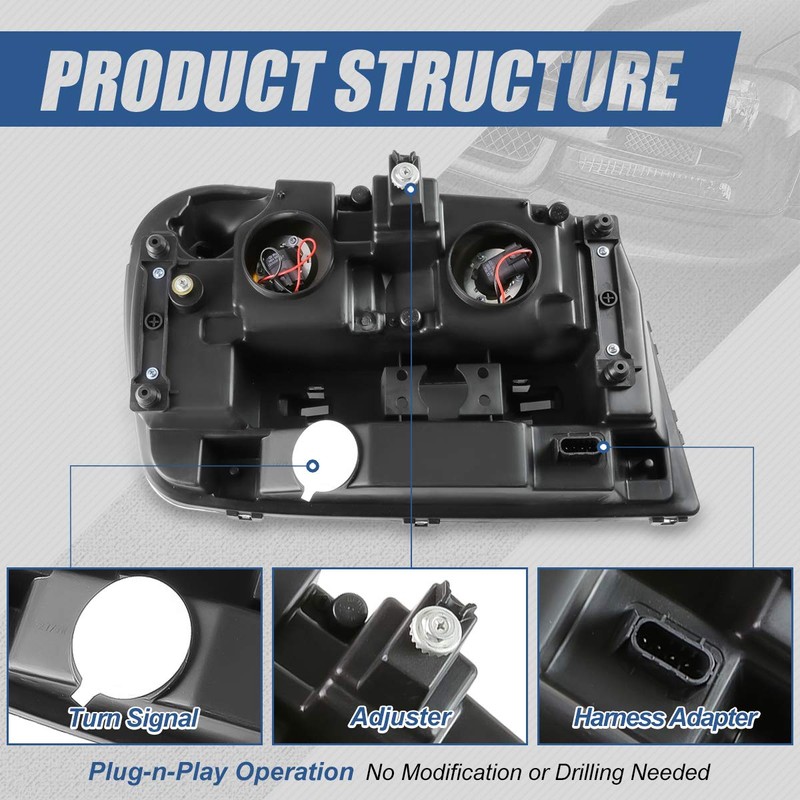 PRODUCT STRUCTURE

Turn Signal

Adjuster

Harness Adapter

Plug-n-Play Operation No Modification or Drilling Needed