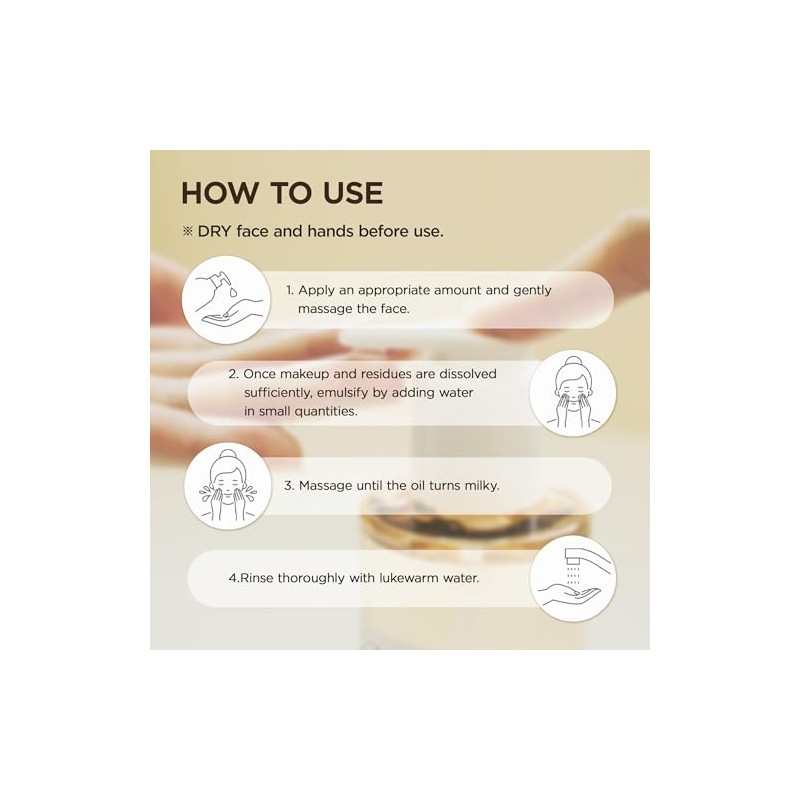 HOW TO USE

※ DRY face and hands before use.

1. Apply an appropriate amount and gently massage the face.

2. Once makeup and residues are dissolved sufficiently, emulsify by adding water in small quantities.

3. Massage until the oil turns milky.

4.Rinse thoroughly with lukewarm water.