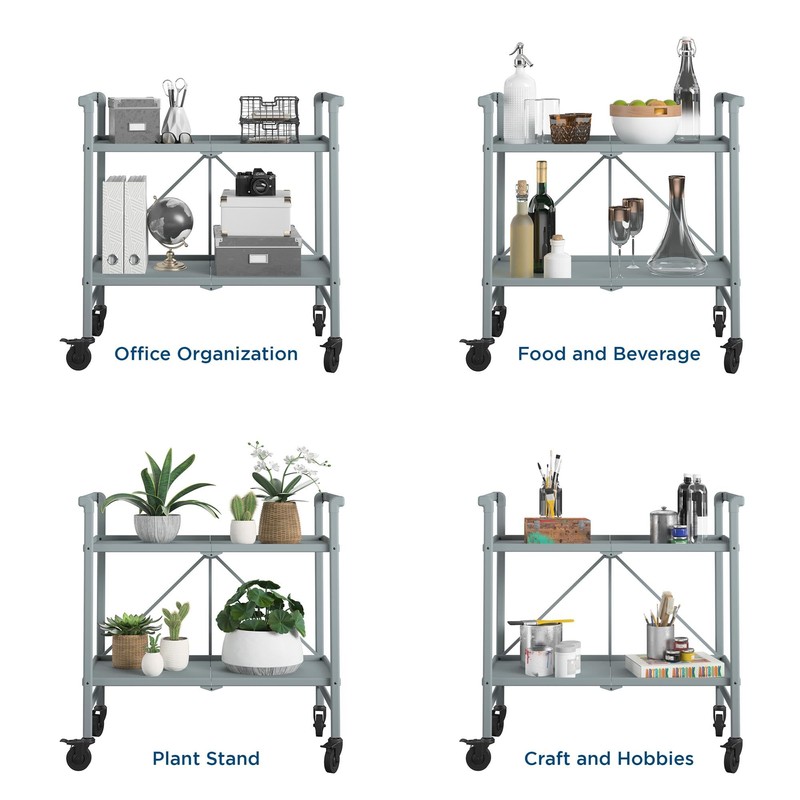 Office Organization

Food and Beverage

Plant Stand

Craft and Hobbies