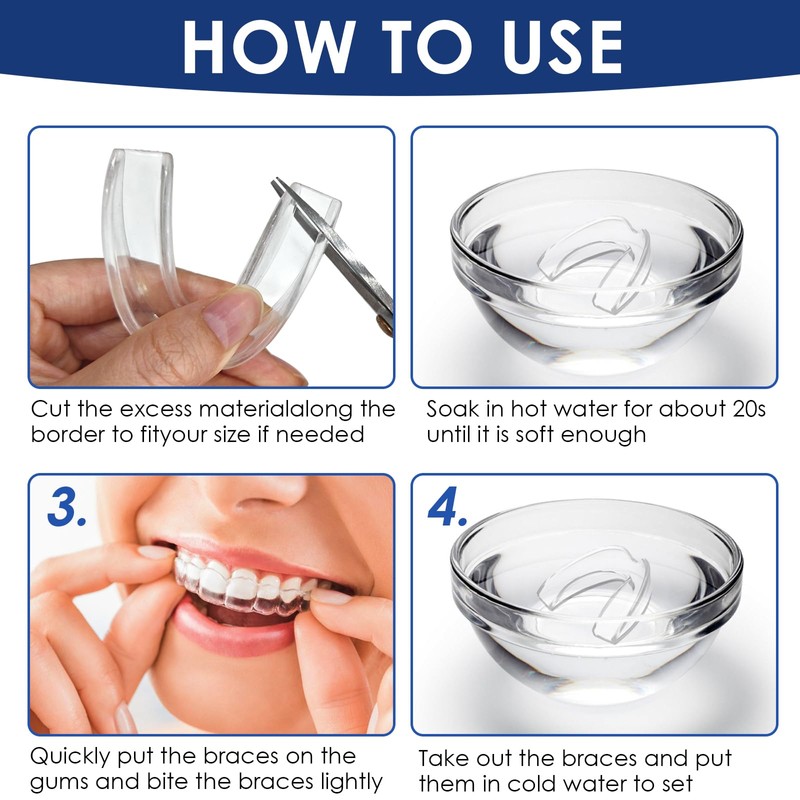 HOW TO USE

Cut the excess materialalong the border to fityour size if needed

Soak in hot water for about 20s until it is soft enough

3.

Quickly put the braces on the gums and bite the braces lightly

4.

Take out the braces and put them in cold water to set