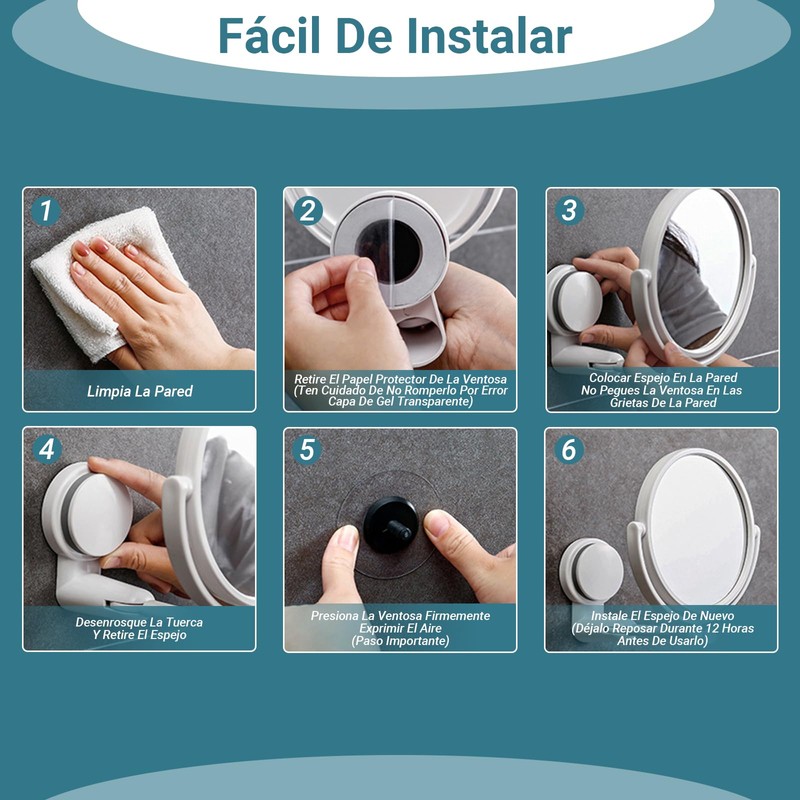 Fácil De Instalar

1
Limpia La Pared

2
Retire El Papel Protector De La Ventosa
(Ten Cuidado De No Romperlo Por Error
Capa De Gel Transparente)

3
Colocar Espejo En La Pared
No Pegues La Ventosa En Las
Grietas De La Pared

4
Desenrosque La Tuerca
Y Retire El Espejo

5
Presiona La Ventosa Firmemente
Exprimir El Aire
(Paso Importante)

6
Instale El Espejo De Nuevo
(Déjalo Reposar Durante 12 Horas
Antes De Usarlo)