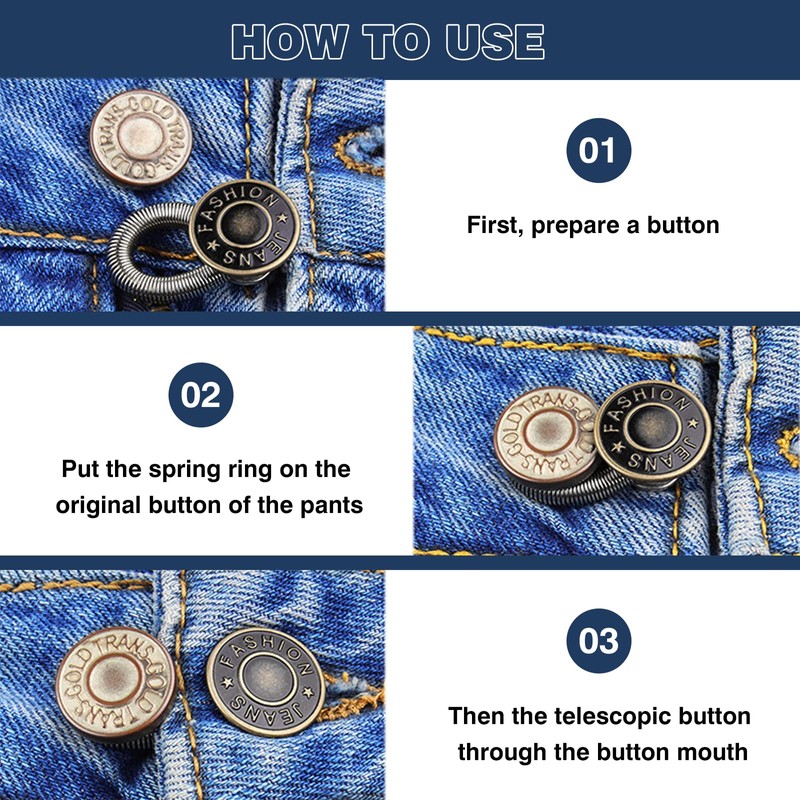 HOW TO USE

GOLD TRANS GOLD TRANS

FASHION JEANS

01

First, prepare a button

02

Put the spring ring on the original button of the pants

GOLD TRANS GOLD TRANS

FASHION JEANS

GOLD TRANS GOLD TRANS

FASHION JEANS

03

Then the telescopic button through the button mouth