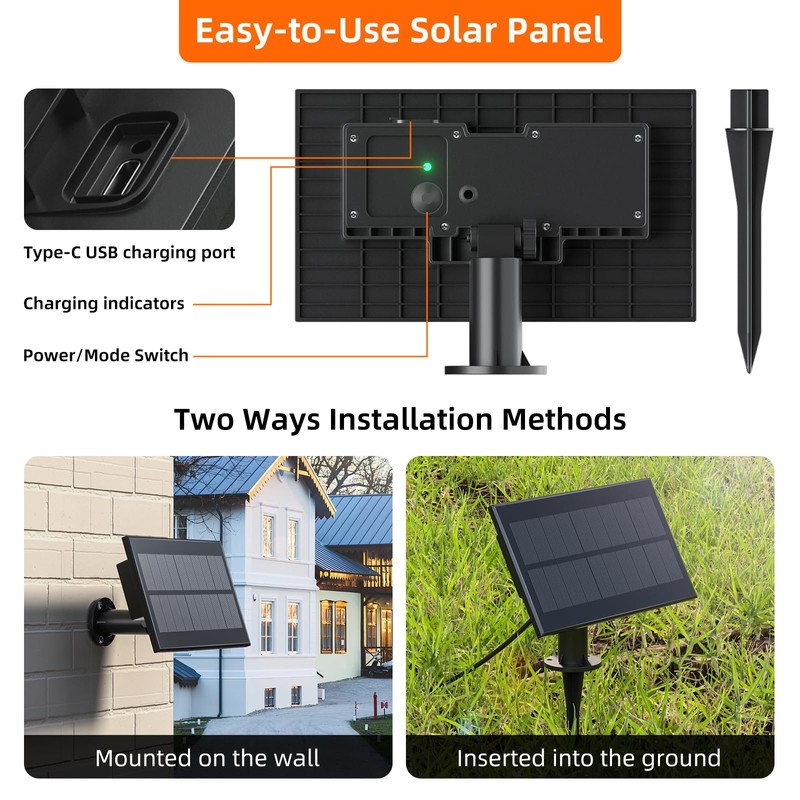 Easy-to-Use Solar Panel

Type-C USB charging port

Charging indicators

Power/Mode Switch

Two Ways Installation Methods

Mounted on the wall

Inserted into the ground