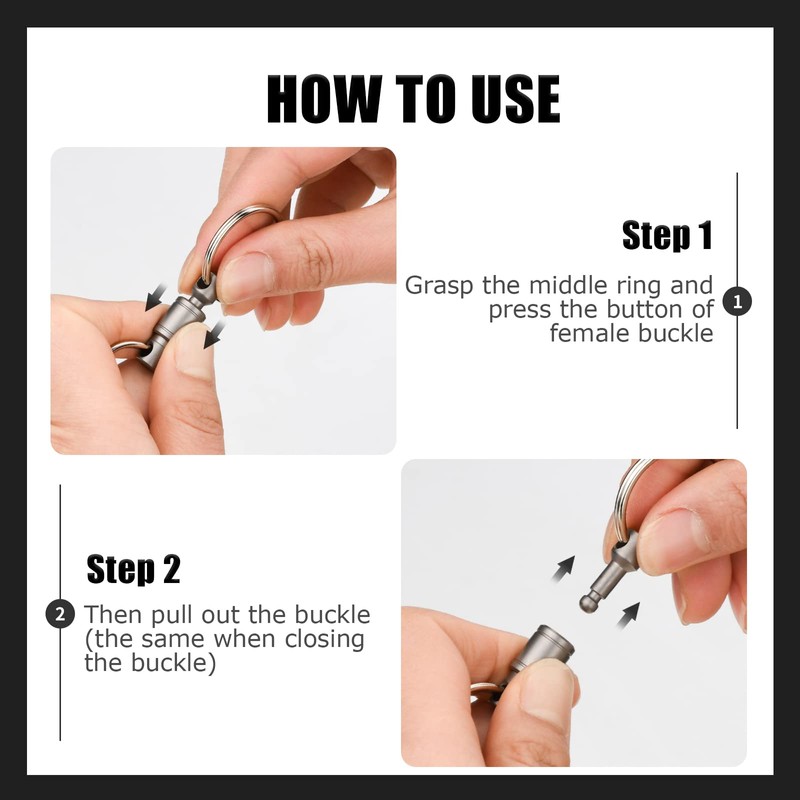 HOW TO USE

Step 1

Grasp the middle ring and press the button of female buckle

1

Step 2

2 Then pull out the buckle (the same when closing the buckle)