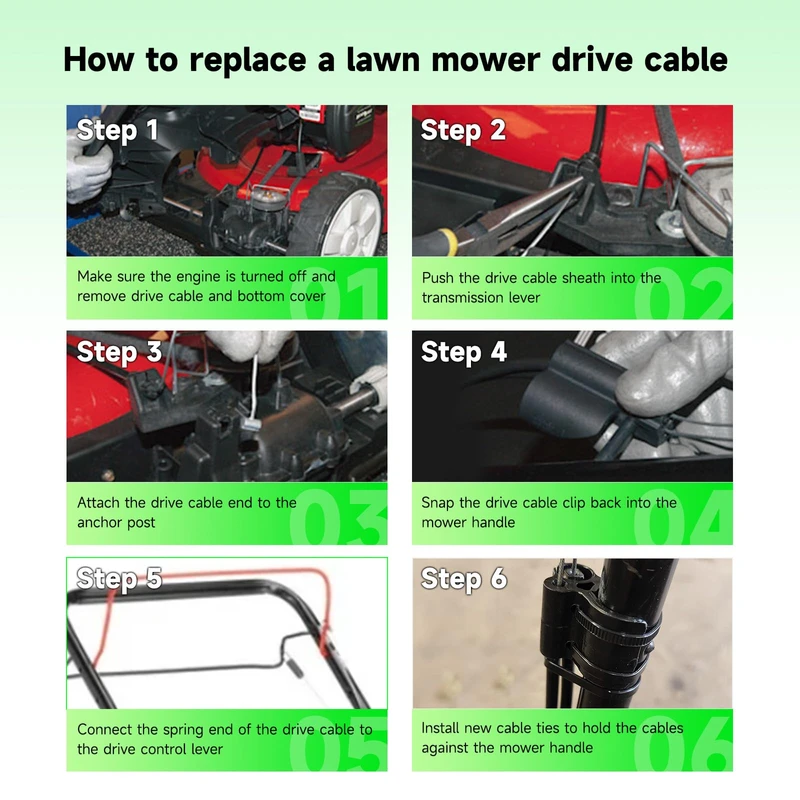 How to replace a lawn mower drive cable

Step 1

Make sure the engine is turned off and remove drive cable and bottom cover

01

Step 2

Push the drive cable sheath into the transmission lever

02

Step 3

Attach the drive cable end to the anchor post

03

Step 4

Snap the drive cable clip back into the mower handle

04

Step 5

Connect the spring end of the drive cable to the drive control lever

05

Step 6

Install new cable ties to hold the cables against the mower handle

06