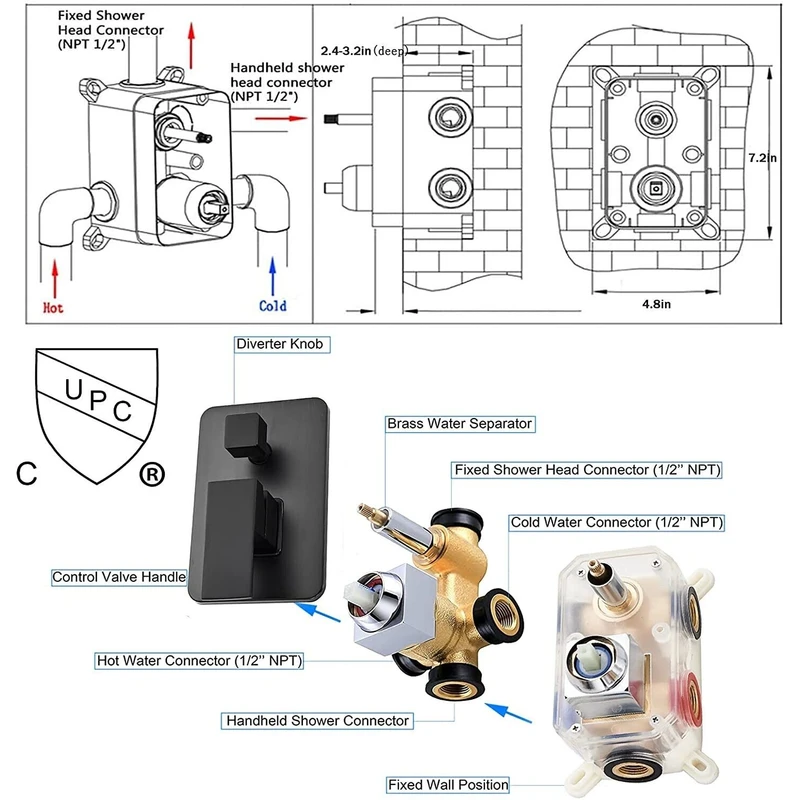 Fixed Shower Head Connector (NPT 1/2")

Handheld shower head connector (NPT 1/2")

Hot

Cold

2.4-3.2in (deep)

7.2in

4.8in

UPC

C

®

Diverter Knob

Brass Water Separator

Fixed Shower Head Connector (1/2'' NPT)

Cold Water Connector (1/2'' NPT)

Control Valve Handle

Hot Water Connector (1/2'' NPT)

Handheld Shower Connector

Fixed Wall Position