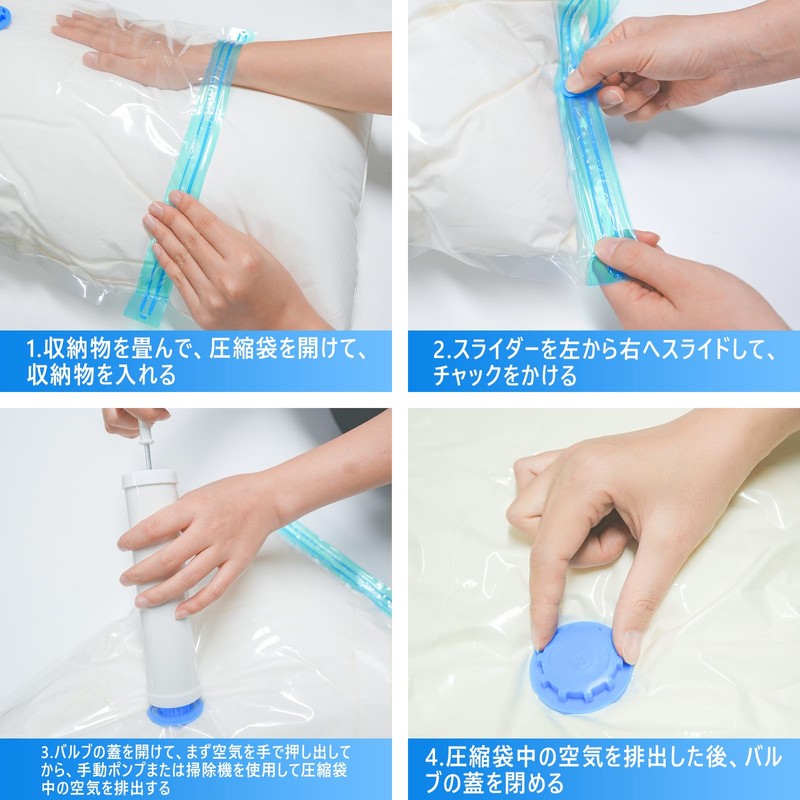 1.収納物を畳んで、圧縮袋を開けて、収納物を入れる

2.スライダーを左から右へスライドして、チャックをかける

3.バルブの蓋を開けて、まず空気を手で押し出してから、手動ポンプまたは掃除機を使用して圧縮袋中の空気を排出する

4.圧縮袋中の空気を排出した後、バルブの蓋を閉める