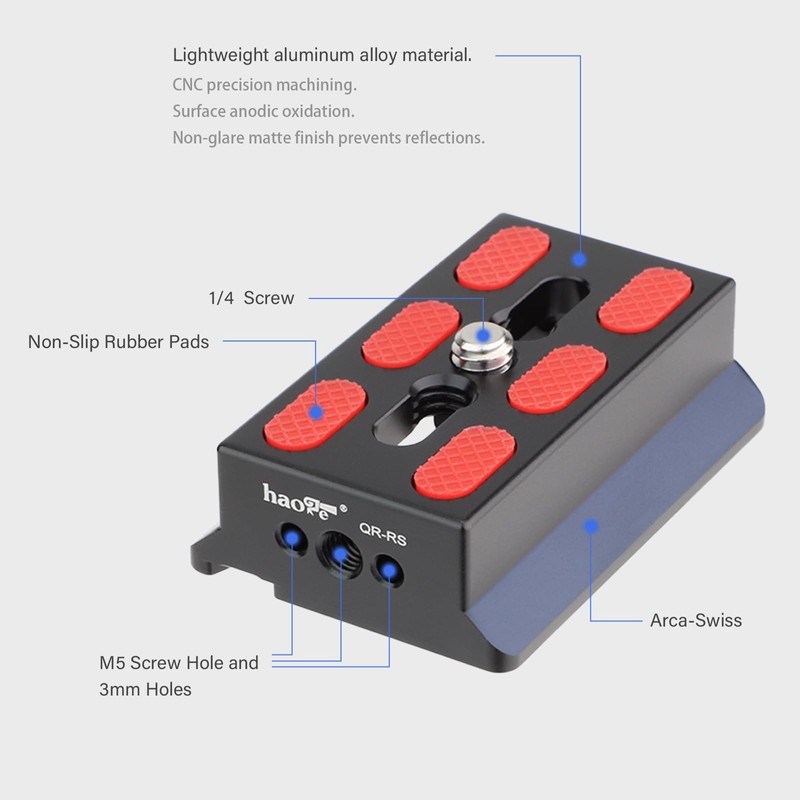 Lightweight aluminum alloy material.
CNC precision machining.
Surface anodic oxidation.
Non-glare matte finish prevents reflections.

1/4 Screw

Non-Slip Rubber Pads

haoge®

QR-RS

Arca-Swiss

M5 Screw Hole and 3mm Holes