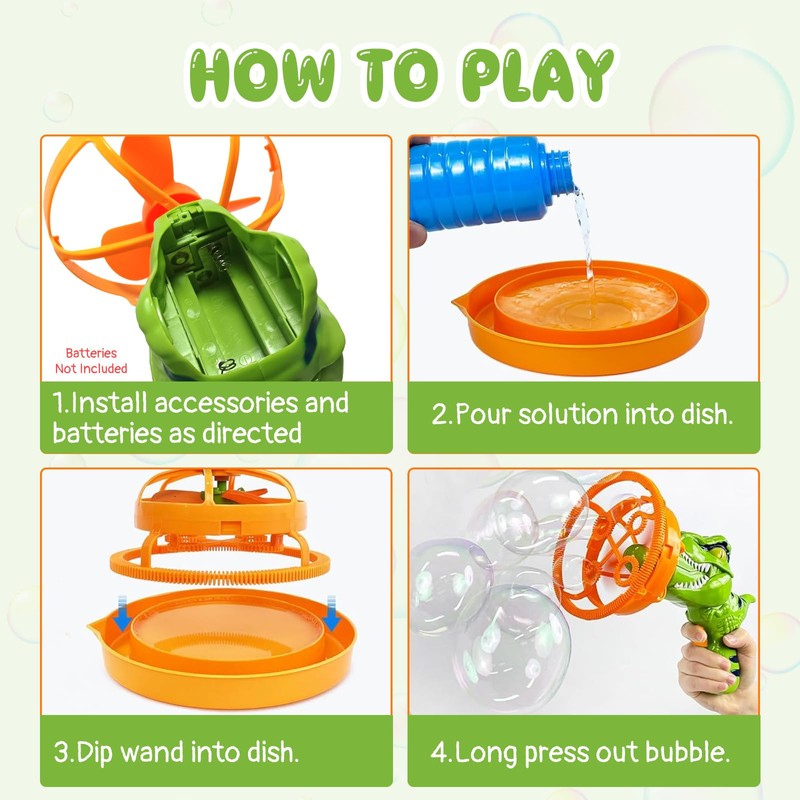 HOW TO PLAY

Batteries Not Included

1.Install accessories and batteries as directed

2.Pour solution into dish.

3.Dip wand into dish.

4.Long press out bubble.