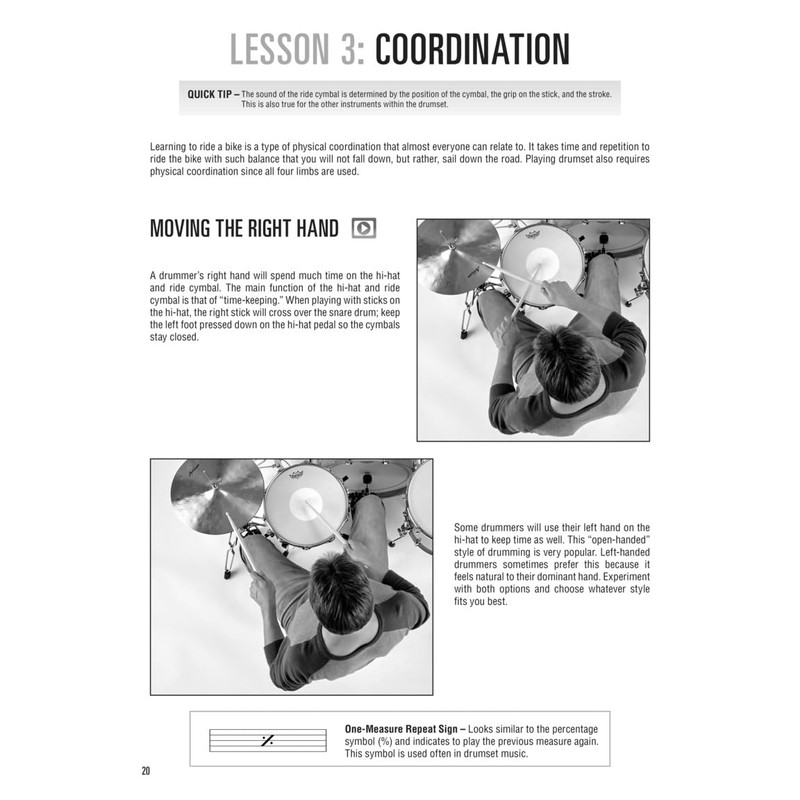 LESSON 3: COORDINATION

QUICK TIP – The sound of the ride cymbal is determined by the position of the cymbal, the grip on the stick, and the stroke. This is also true for the other instruments within the drumset.

Learning to ride a bike is a type of physical coordination that almost everyone can relate to. It takes time and repetition to ride the bike with such balance that you will not fall down, but rather, sail down the road. Playing drumset also requires physical coordination since all four limbs are used.

MOVING THE RIGHT HAND

A drummer's right hand will spend much time on the hi-hat and ride cymbal. The main function of the hi-hat and ride cymbal is that of "time-keeping." When playing with sticks on the hi-hat, the right stick will cross over the snare drum; keep the left foot pressed down on the hi-hat pedal so the cymbals stay closed.

Some drummers will use their left hand on the hi-hat to keep time as well. This "open-handed" style of drumming is very popular. Left-handed drummers sometimes prefer this because it feels natural to their dominant hand. Experiment with both options and choose whatever style fits you best.

One-Measure Repeat Sign – Looks similar to the percentage symbol (%) and indicates to play the previous measure again. This symbol is used often in drumset music.

20