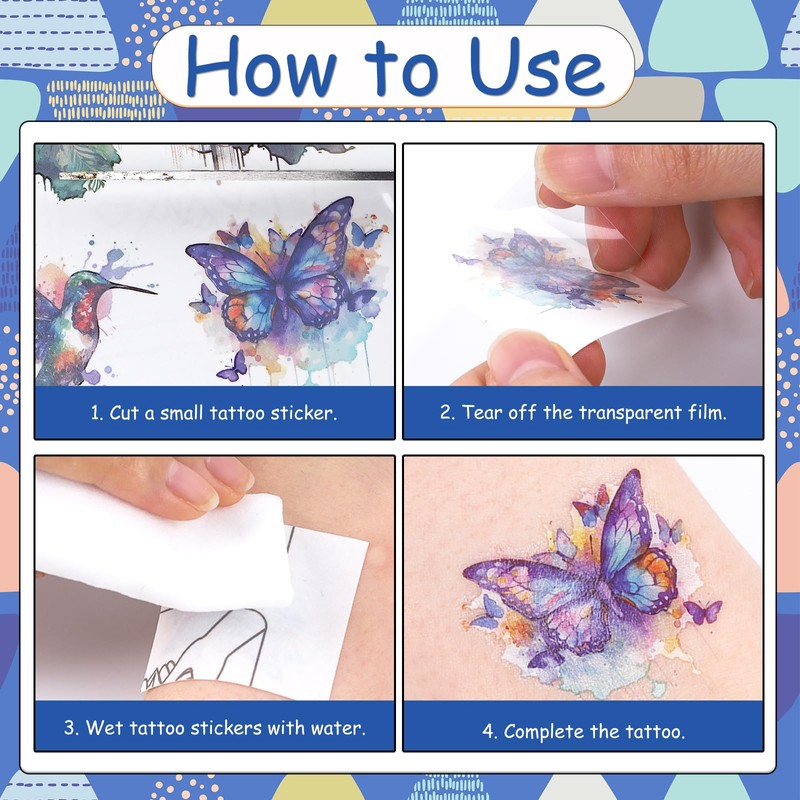 How to Use

1. Cut a small tattoo sticker.

2. Tear off the transparent film.

3. Wet tattoo stickers with water.

4. Complete the tattoo.