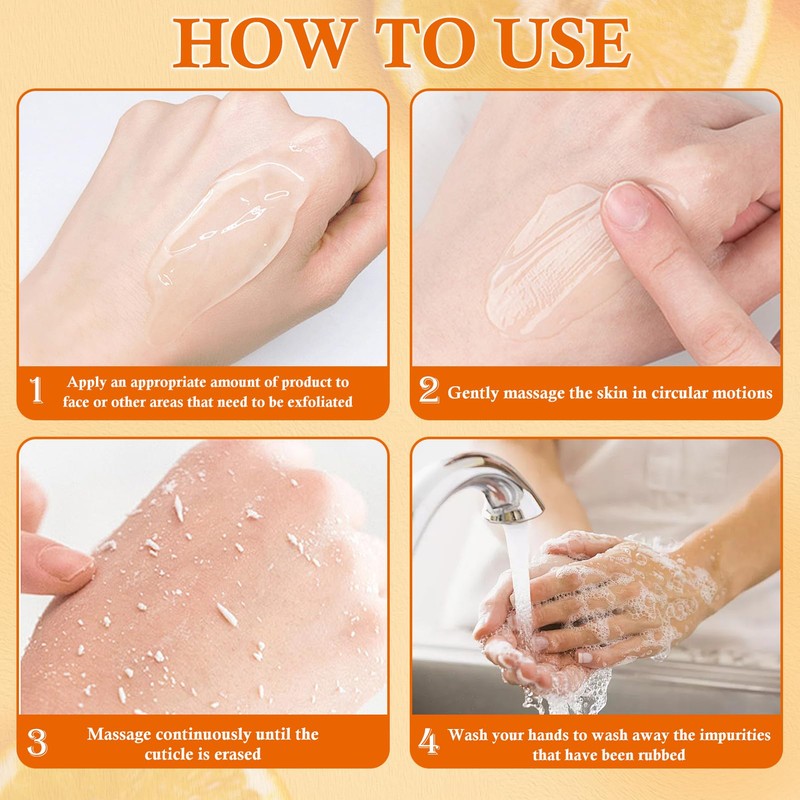 HOW TO USE

1 Apply an appropriate amount of product to face or other areas that need to be exfoliated

2 Gently massage the skin in circular motions

3 Massage continuously until the cuticle is erased

4 Wash your hands to wash away the impurities that have been rubbed