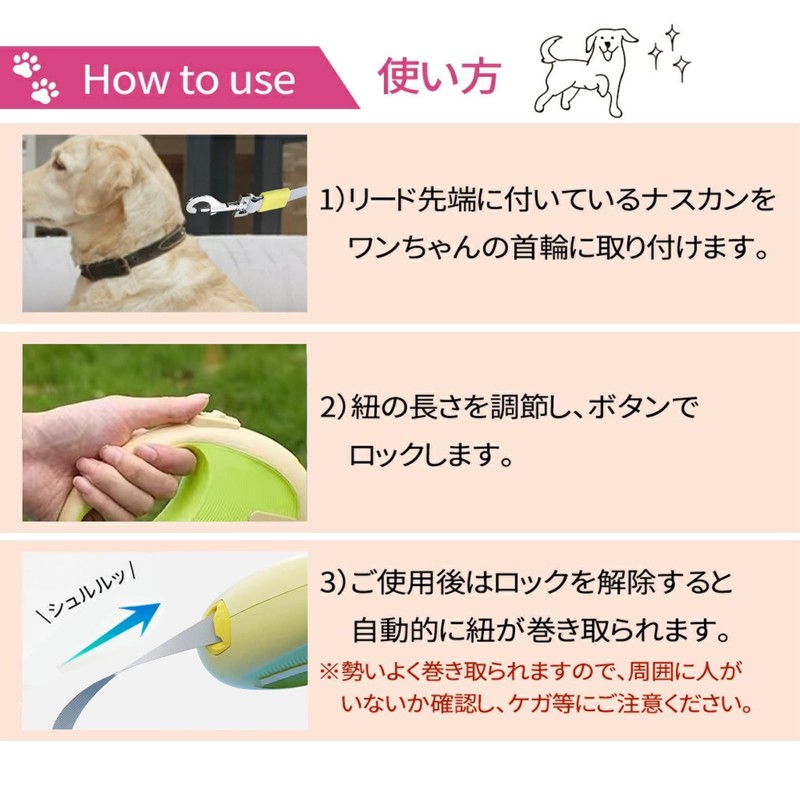 How to use　使い方

1)リード先端に付いているナスカンをワンちゃんの首輪に取り付けます。

2)紐の長さを調節し、ボタンでロックします。

\シュルルッ/

3)ご使用後はロックを解除すると自動的に紐が巻き取られます。
※勢いよく巻き取られますので、周囲に人がいないか確認し、ケガ等にご注意ください。