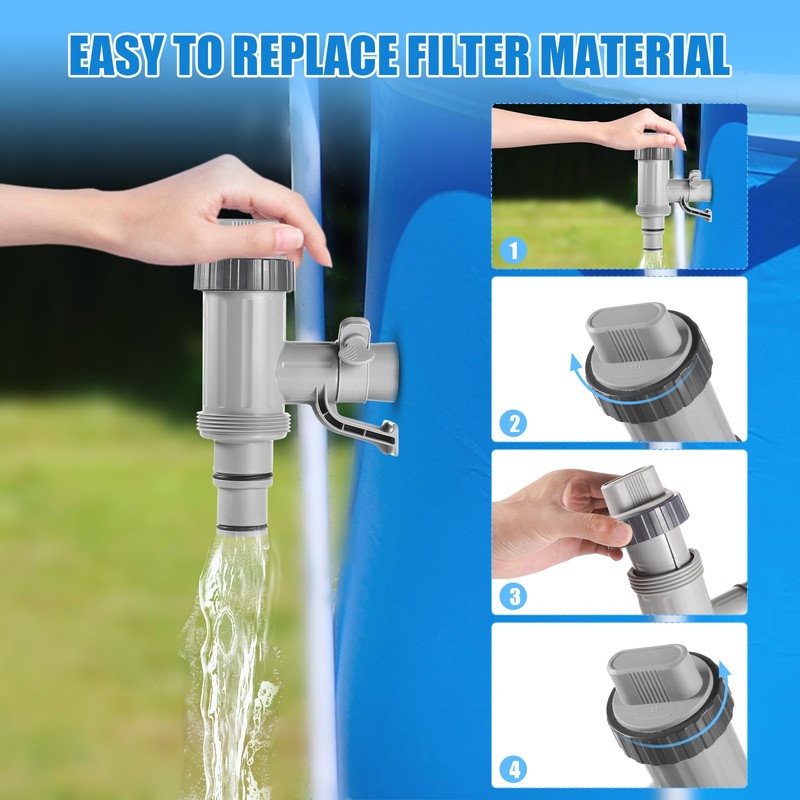 EASY TO REPLACE FILTER MATERIAL

1

2

3

4