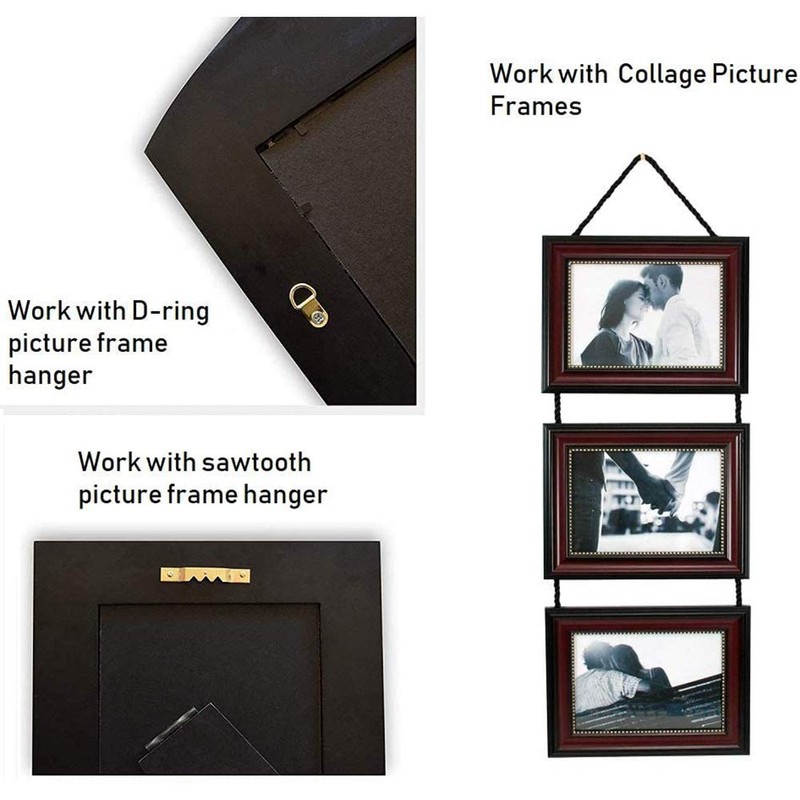 Work with D-ring picture frame hanger

Work with sawtooth picture frame hanger

Work with Collage Picture Frames