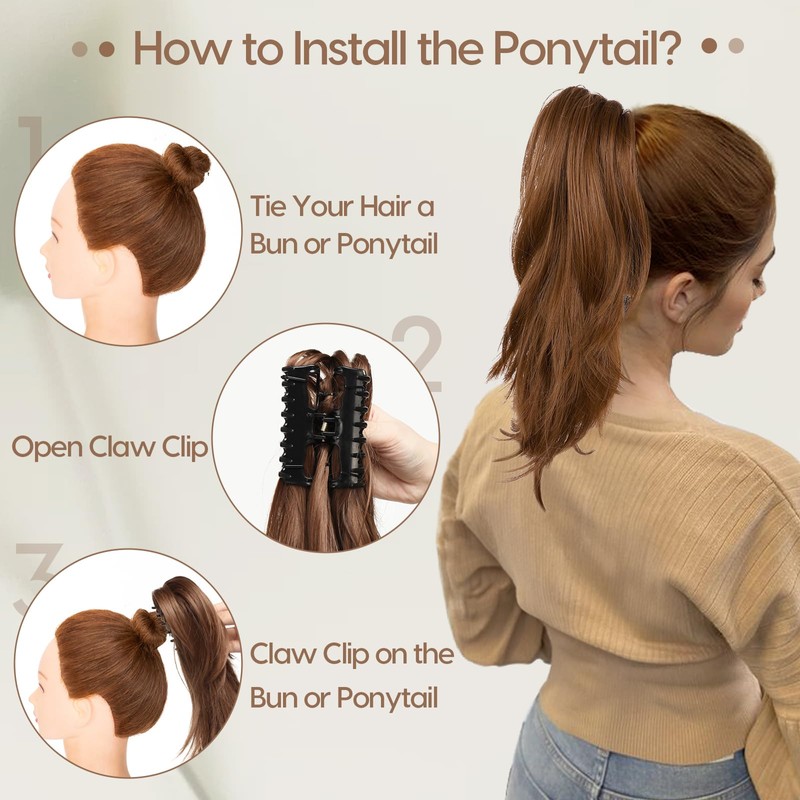 How to Install the Ponytail?

1

Tie Your Hair a Bun or Ponytail

2

Open Claw Clip

3

Claw Clip on the Bun or Ponytail