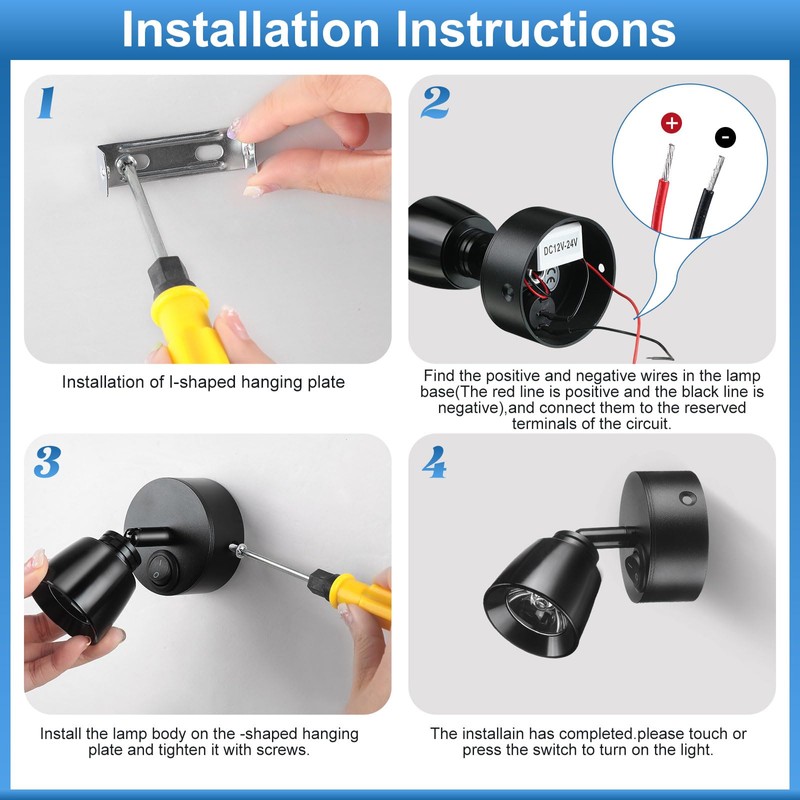 Installation Instructions

1

Installation of I-shaped hanging plate

2

+

-

DC12V-24V

Find the positive and negative wires in the lamp base(The red line is positive and the black line is negative),and connect them to the reserved terminals of the circuit.

3

Install the lamp body on the -shaped hanging plate and tighten it with screws.

4

The installain has completed.please touch or press the switch to turn on the light.