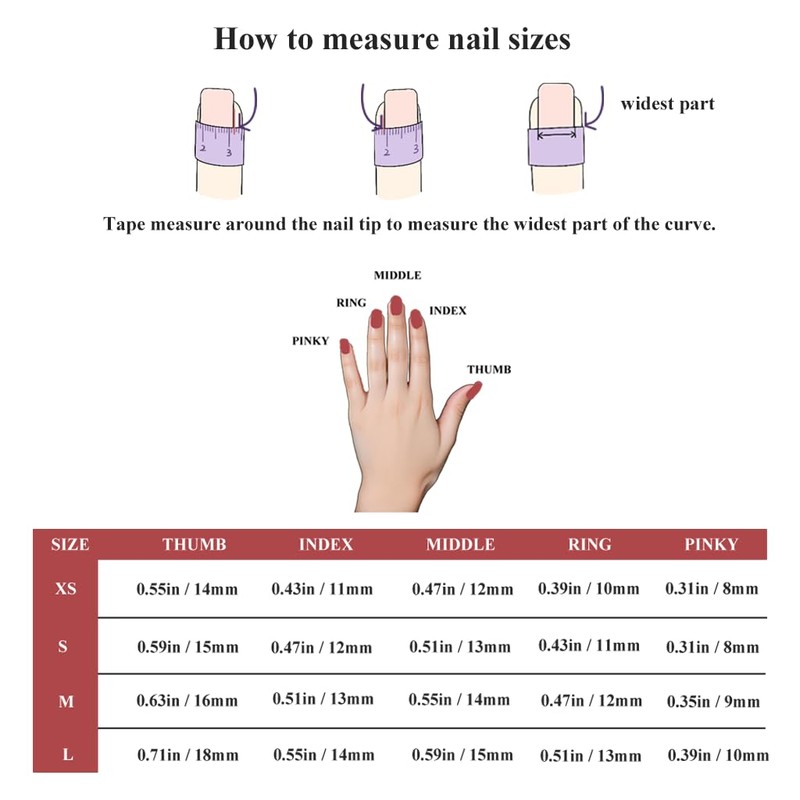 How to measure nail sizes

2 3

2 3

widest part

Tape measure around the nail tip to measure the widest part of the curve.

MIDDLE
RING
INDEX
PINKY
THUMB

| SIZE | THUMB | INDEX | MIDDLE | RING | PINKY |
|---|---|---|---|---|---|
| XS | 0.55in / 14mm | 0.43in / 11mm | 0.47in / 12mm | 0.39in / 10mm | 0.31in / 8mm |
| S | 0.59in / 15mm | 0.47in / 12mm | 0.51in / 13mm | 0.43in / 11mm | 0.31in / 8mm |
| M | 0.63in / 16mm | 0.51in / 13mm | 0.55in / 14mm | 0.47in / 12mm | 0.35in / 9mm |
| L | 0.71in / 18mm | 0.55in / 14mm | 0.59in / 15mm | 0.51in / 13mm | 0.39in / 10mm |