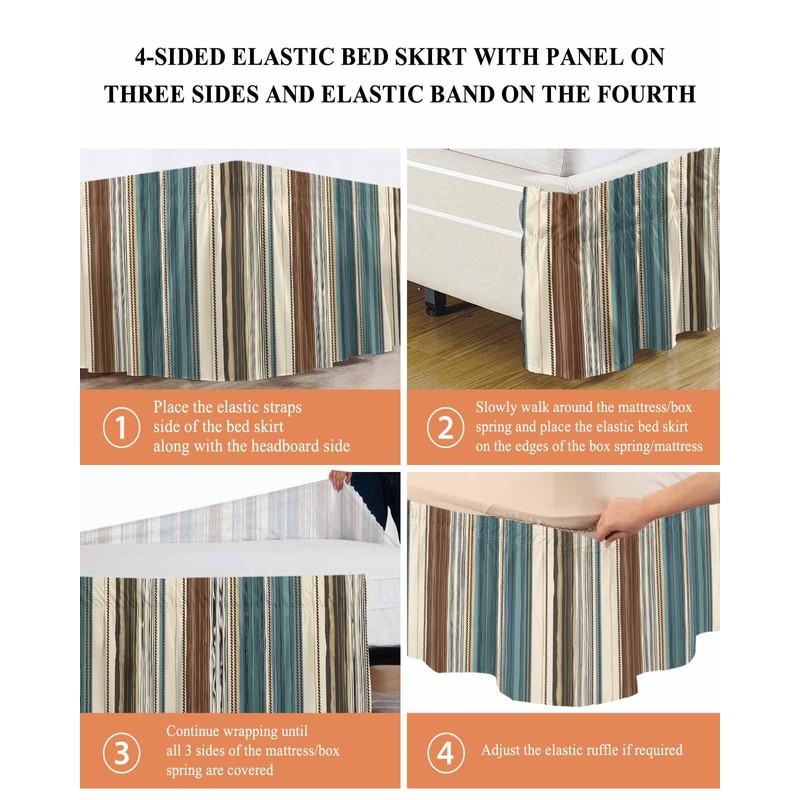 4-SIDED ELASTIC BED SKIRT WITH PANEL ON THREE SIDES AND ELASTIC BAND ON THE FOURTH

1 Place the elastic straps side of the bed skirt along with the headboard side

2 Slowly walk around the mattress/box spring and place the elastic bed skirt on the edges of the box spring/mattress

3 Continue wrapping until all 3 sides of the mattress/box spring are covered

4 Adjust the elastic ruffle if required