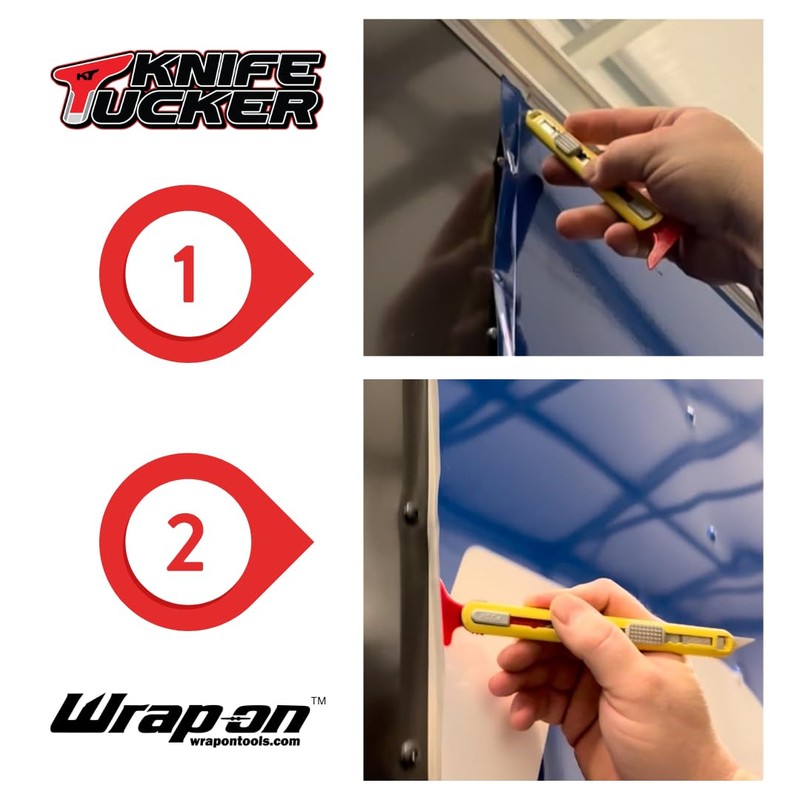 KT KNIFE TUCKER

1

2

Wrap-on™
wrapontools.com