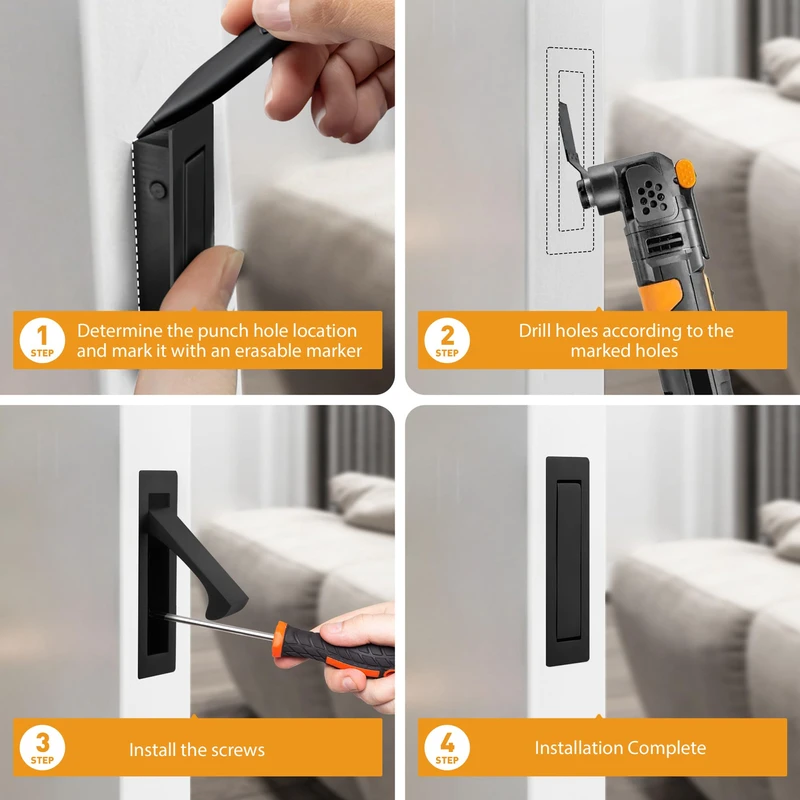 1
STEP
Determine the punch hole location and mark it with an erasable marker

2
STEP
Drill holes according to the marked holes

3
STEP
Install the screws

4
STEP
Installation Complete