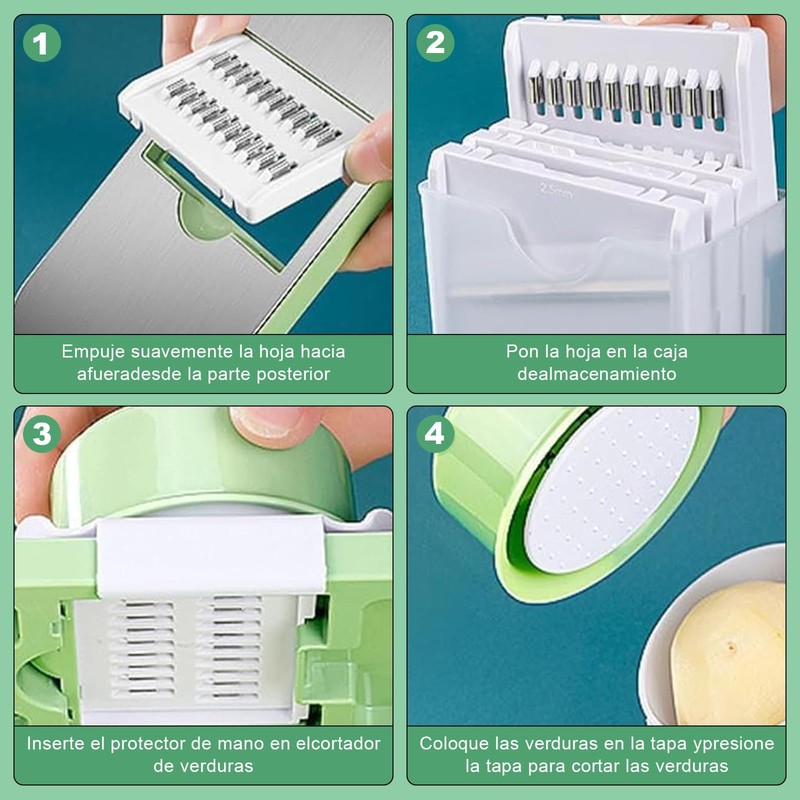 1

Empuje suavemente la hoja hacia afueradesde la parte posterior

2

2.5mm

Pon la hoja en la caja dealmacenamiento

3

Inserte el protector de mano en elcortador de verduras

4

Coloque las verduras en la tapa ypresione la tapa para cortar las verduras