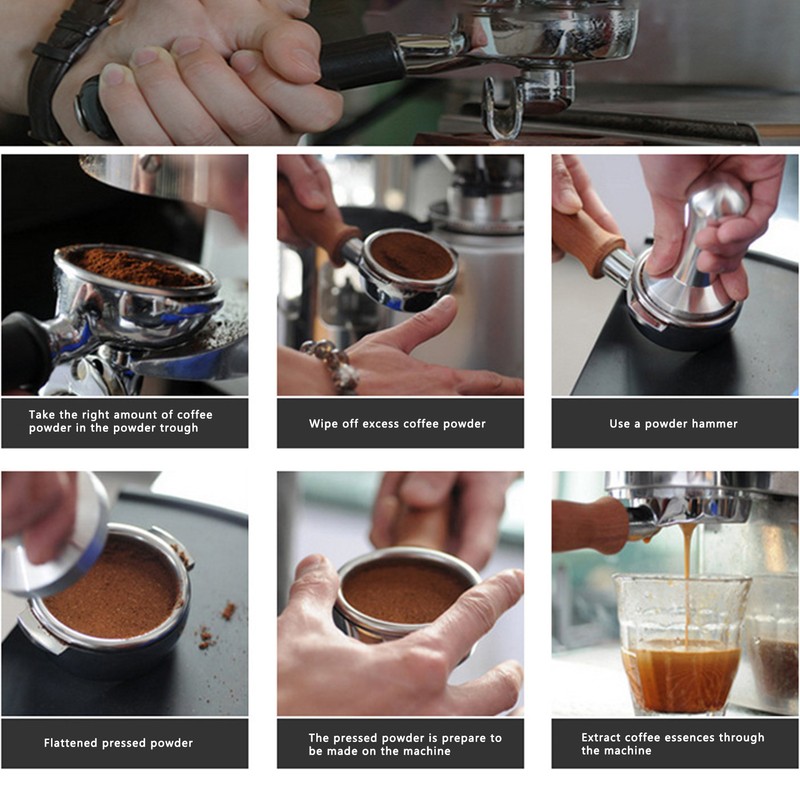 Take the right amount of coffee powder in the powder trough

Wipe off excess coffee powder

Use a powder hammer

Flattened pressed powder

The pressed powder is prepare to be made on the machine

Extract coffee essences through the machine