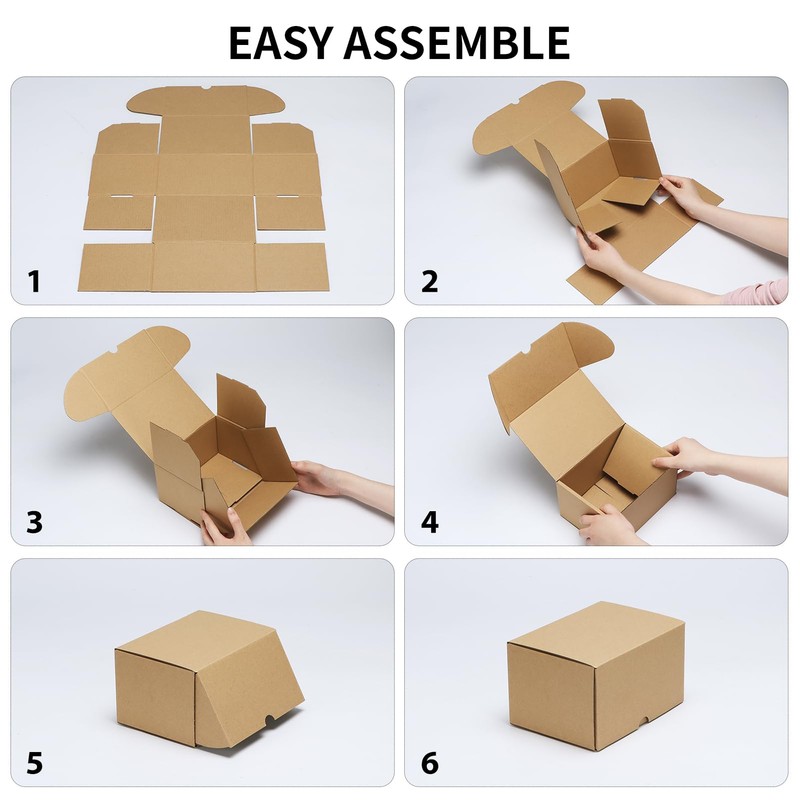 EASY ASSEMBLE

1

2

3

4

5

6