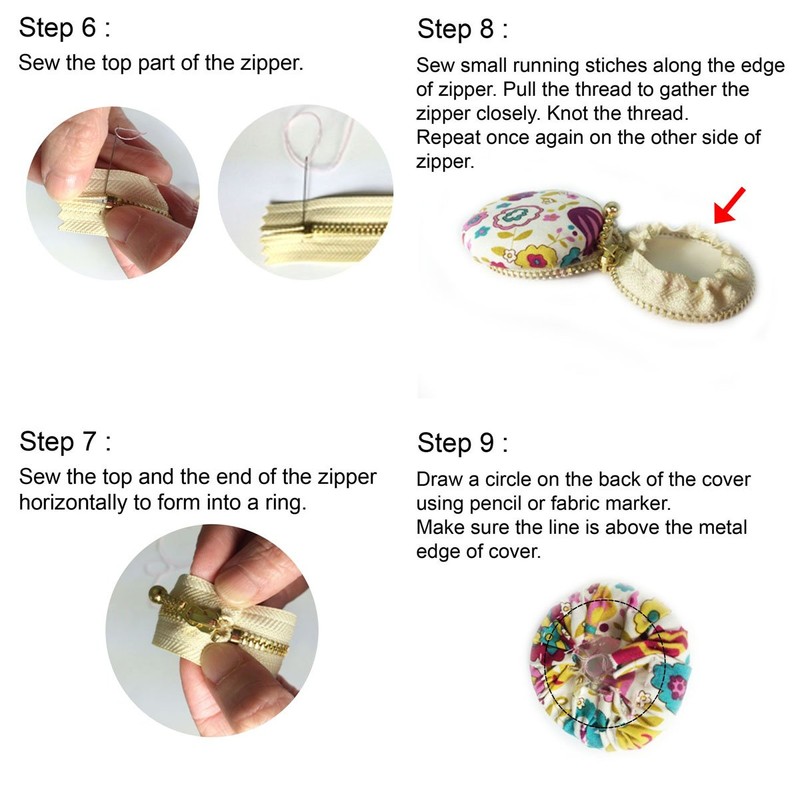 Step 6 :
Sew the top part of the zipper.

Step 7 :
Sew the top and the end of the zipper horizontally to form into a ring.

Step 8 :
Sew small running stiches along the edge of zipper. Pull the thread to gather the zipper closely. Knot the thread.
Repeat once again on the other side of zipper.

Step 9 :
Draw a circle on the back of the cover using pencil or fabric marker.
Make sure the line is above the metal edge of cover.