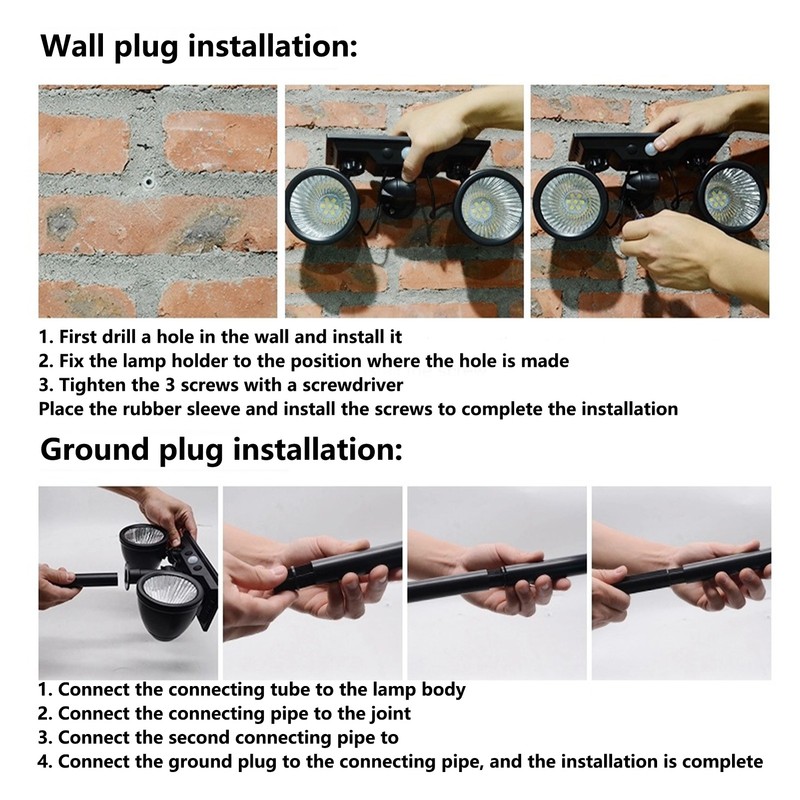 Wall plug installation:

1. First drill a hole in the wall and install it
2. Fix the lamp holder to the position where the hole is made
3. Tighten the 3 screws with a screwdriver
Place the rubber sleeve and install the screws to complete the installation

Ground plug installation:

1. Connect the connecting tube to the lamp body
2. Connect the connecting pipe to the joint
3. Connect the second connecting pipe to
4. Connect the ground plug to the connecting pipe, and the installation is complete