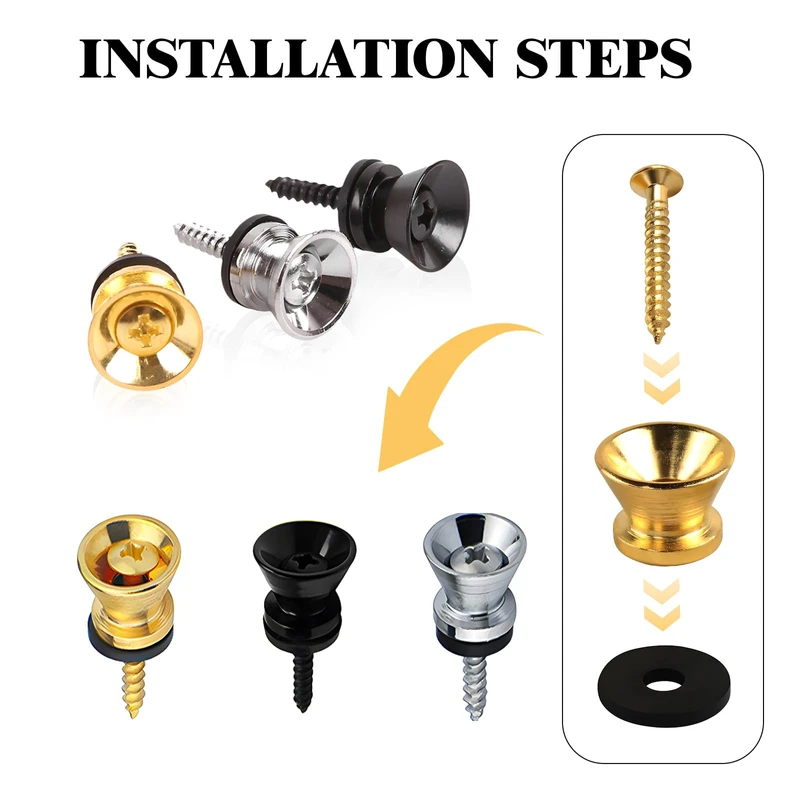 INSTALLATION STEPS