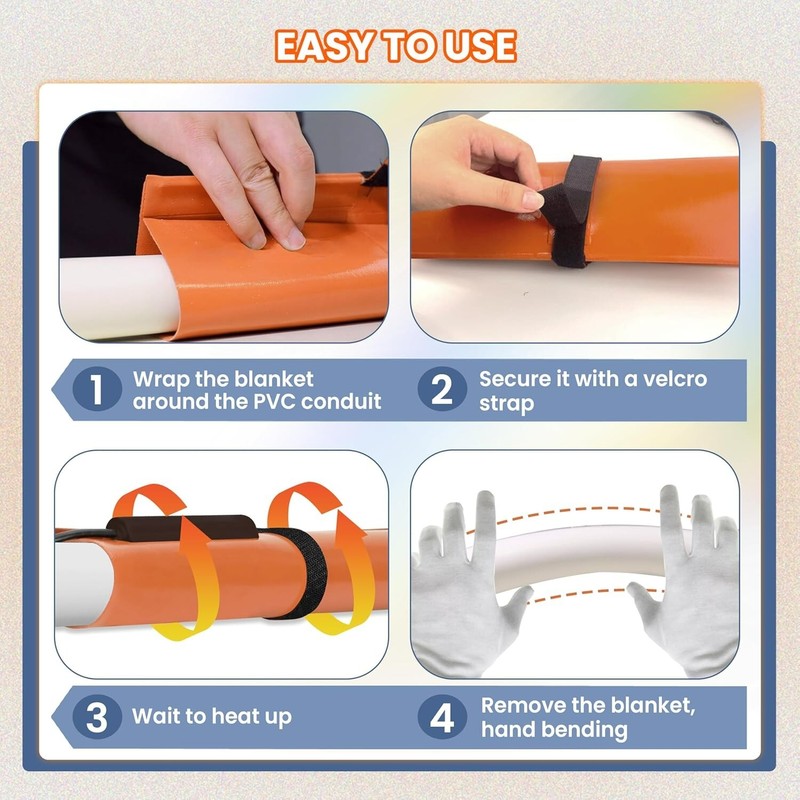 EASY TO USE

1 Wrap the blanket around the PVC conduit

2 Secure it with a velcro strap

3 Wait to heat up

4 Remove the blanket, hand bending