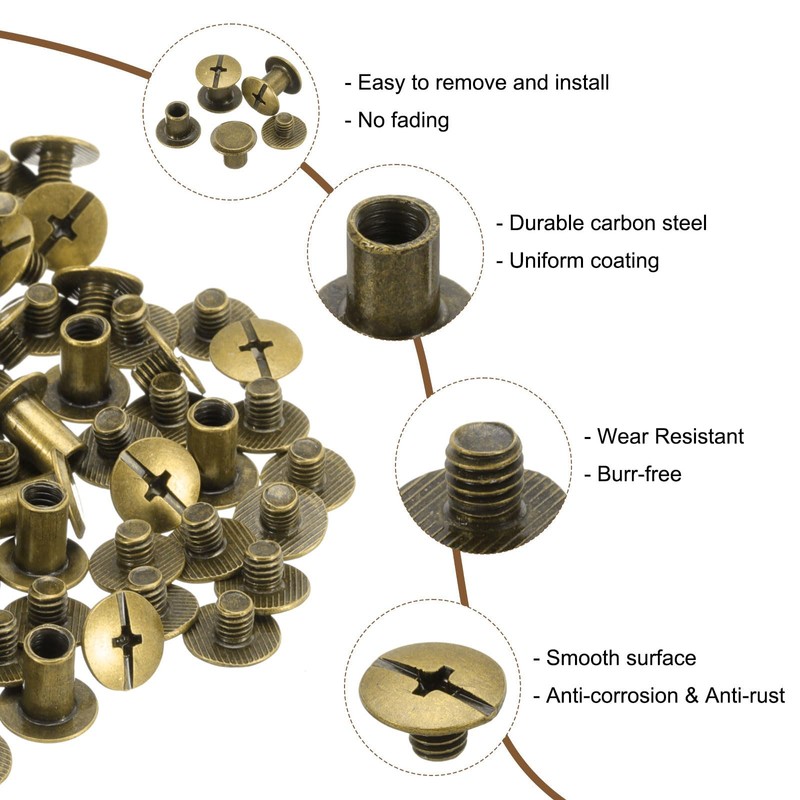 - Easy to remove and install
- No fading

- Durable carbon steel
- Uniform coating

- Wear Resistant
- Burr-free

- Smooth surface
- Anti-corrosion & Anti-rust