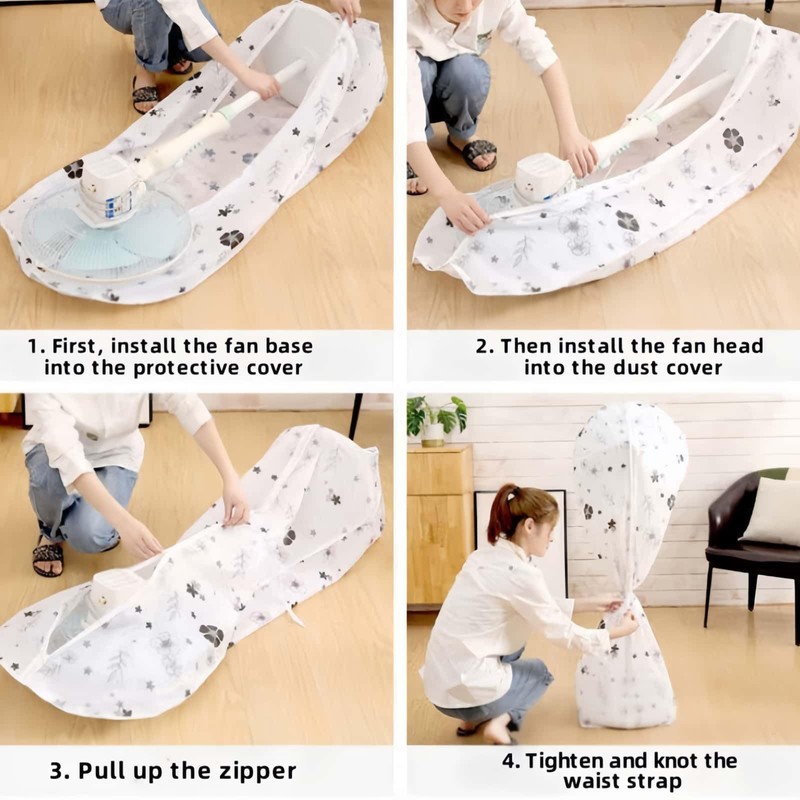 1. First, install the fan base into the protective cover

2. Then install the fan head into the dust cover

3. Pull up the zipper

4. Tighten and knot the waist strap