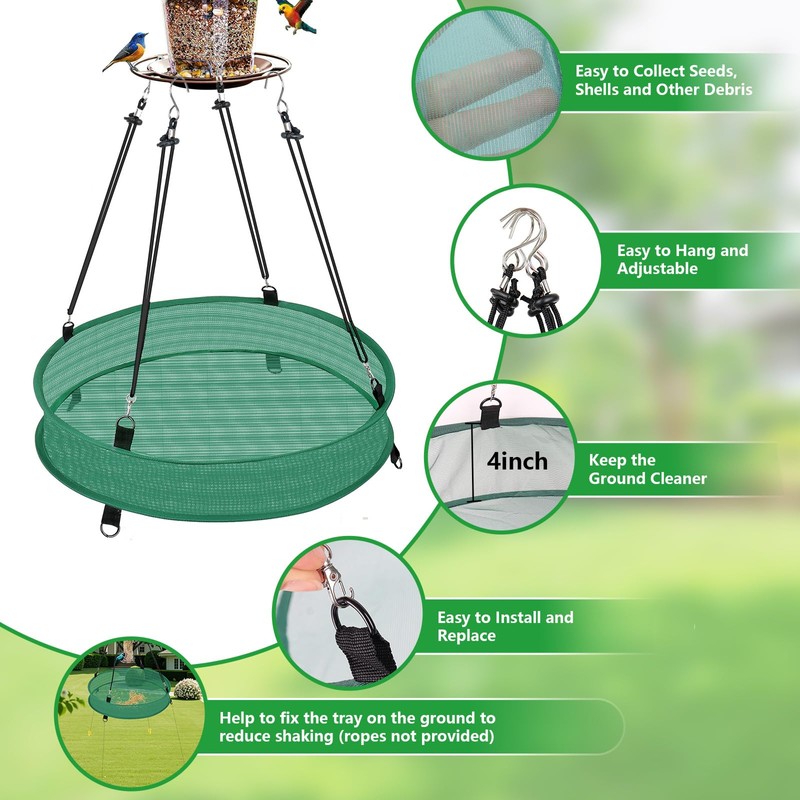 Easy to Collect Seeds, Shells and Other Debris

Easy to Hang and Adjustable

4inch

Keep the Ground Cleaner

Easy to Install and Replace

Help to fix the tray on the ground to reduce shaking (ropes not provided)