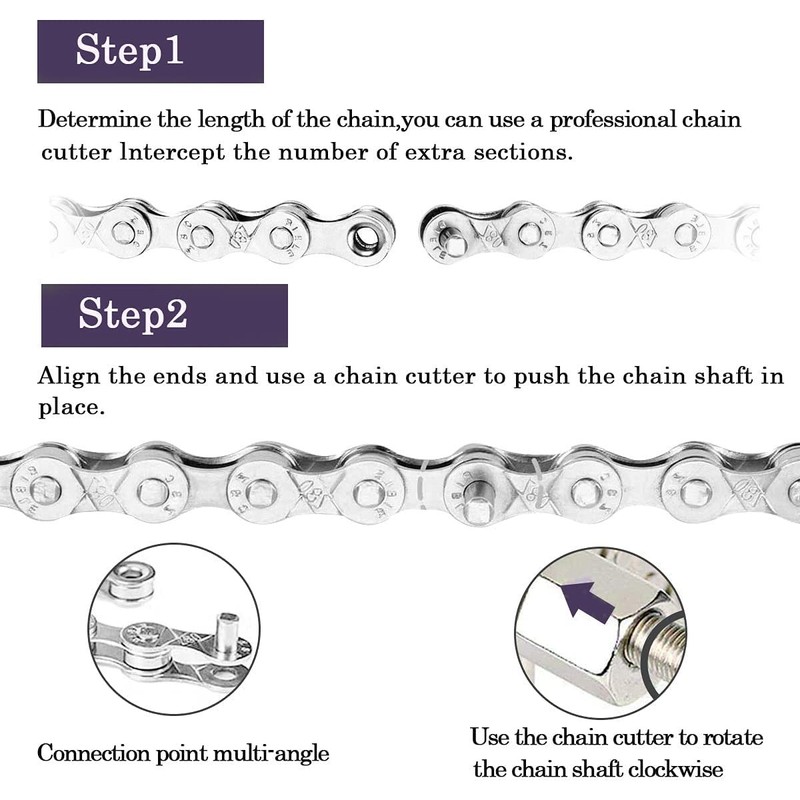 Step1

Determine the length of the chain,you can use a professional chain cutter lntercept the number of extra sections.

Step2

Align the ends and use a chain cutter to push the chain shaft in place.

Connection point multi-angle

Use the chain cutter to rotate the chain shaft clockwise