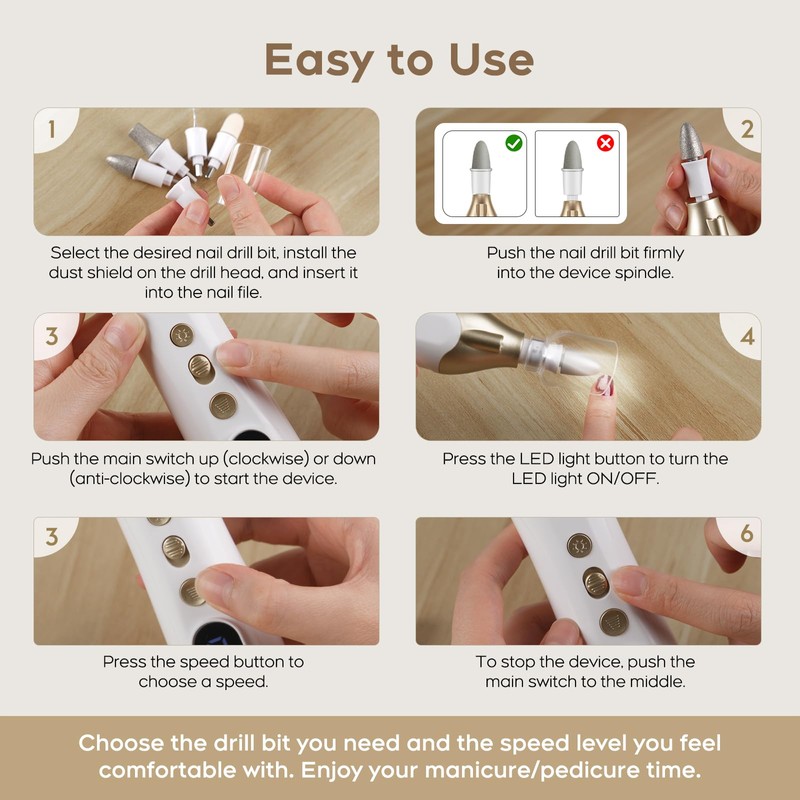 Easy to Use

1

Select the desired nail drill bit, install the dust shield on the drill head, and insert it into the nail file.

2

Push the nail drill bit firmly into the device spindle.

3

Push the main switch up (clockwise) or down (anti-clockwise) to start the device.

4

Press the LED light button to turn the LED light ON/OFF.

3

Press the speed button to choose a speed.

6

To stop the device, push the main switch to the middle.

Choose the drill bit you need and the speed level you feel comfortable with. Enjoy your manicure/pedicure time.